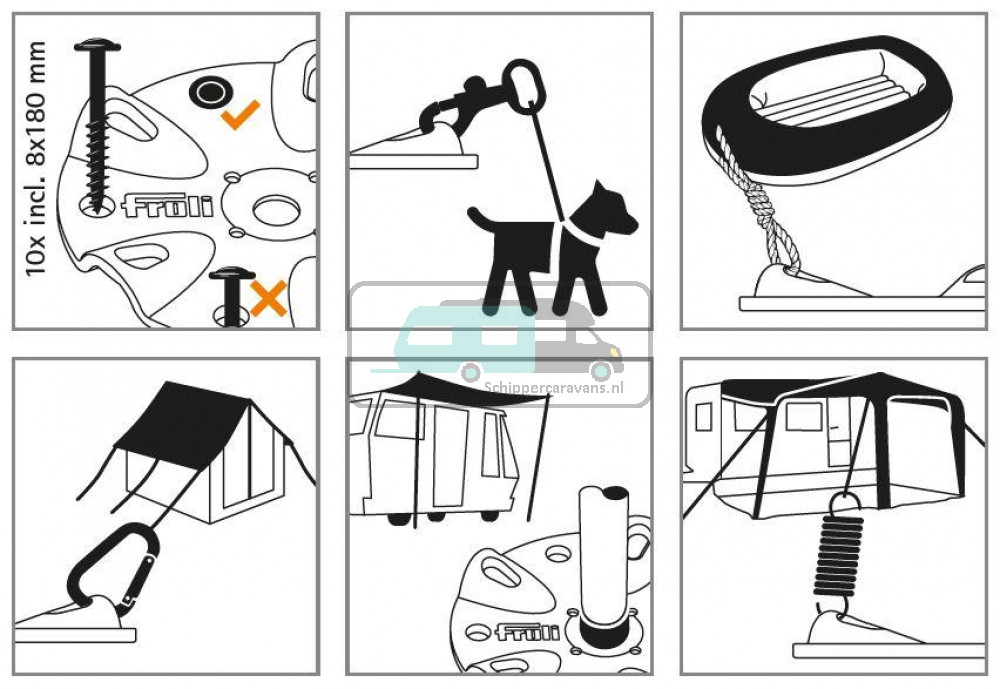 10x incl. 8x180 mm

fröli

Schippercaravans.nl

fröli