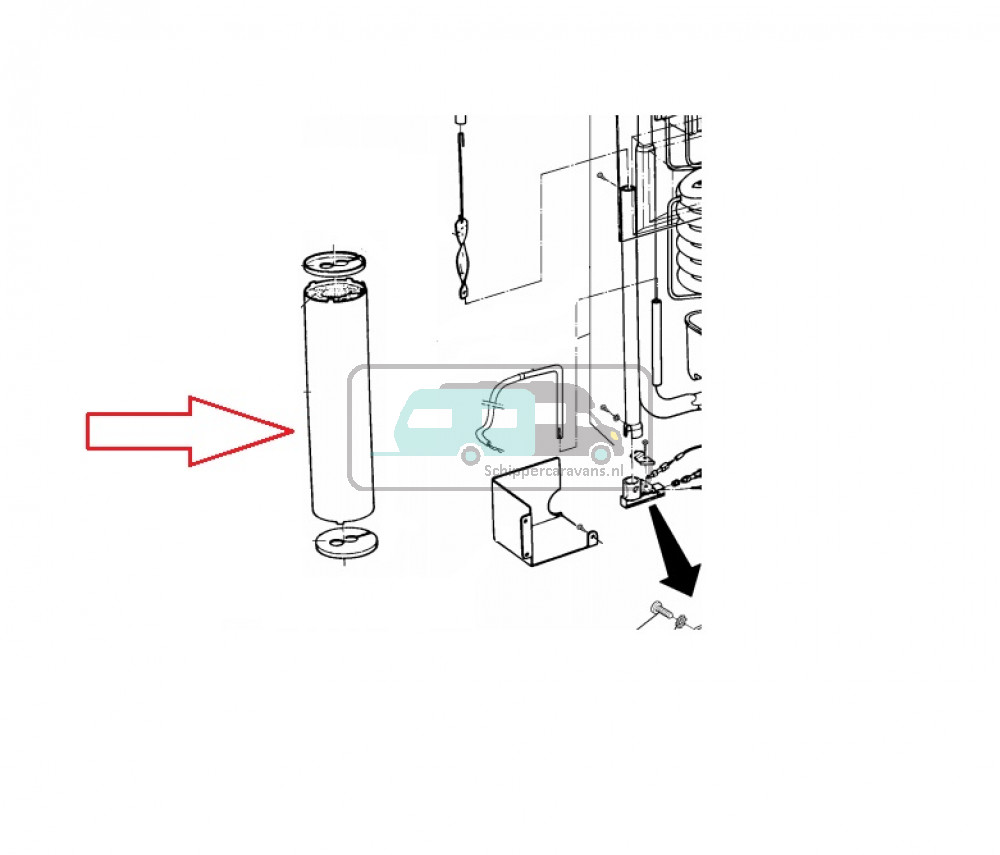 Schippercaravans.nl