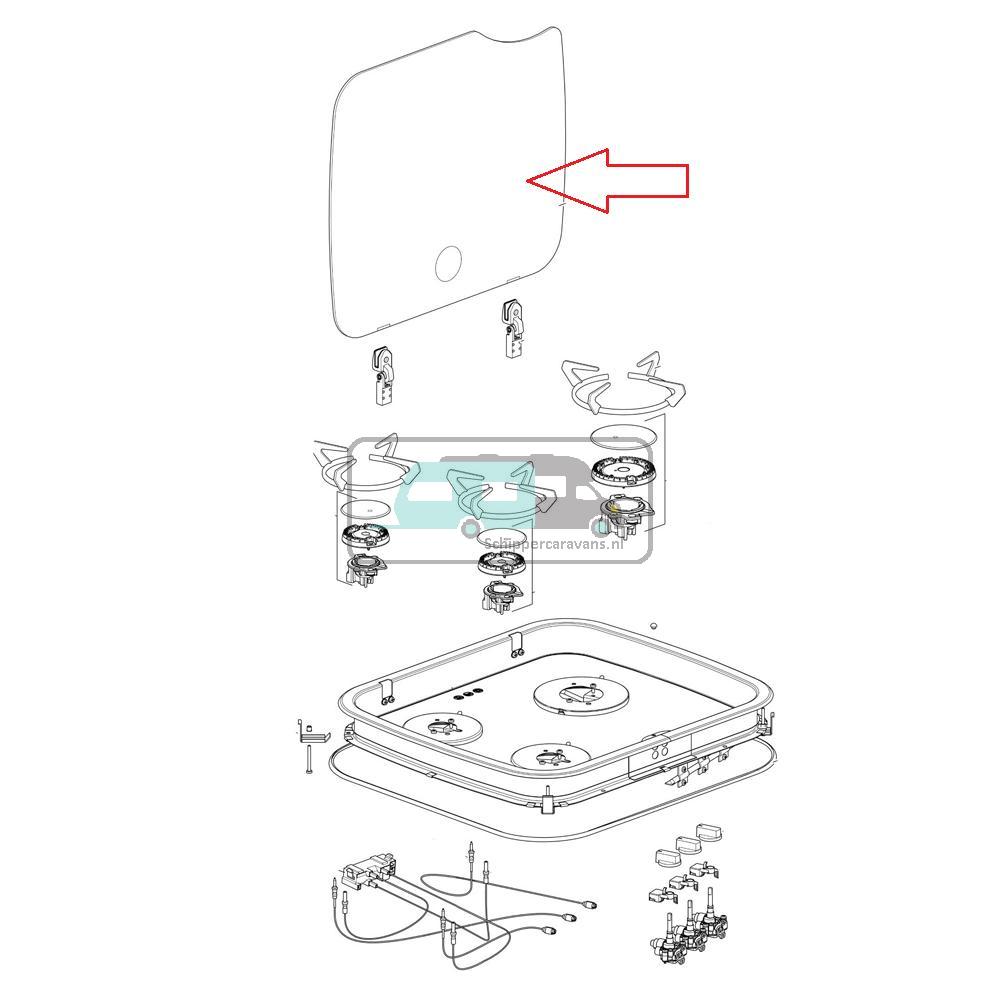 Schippercaravans.nl