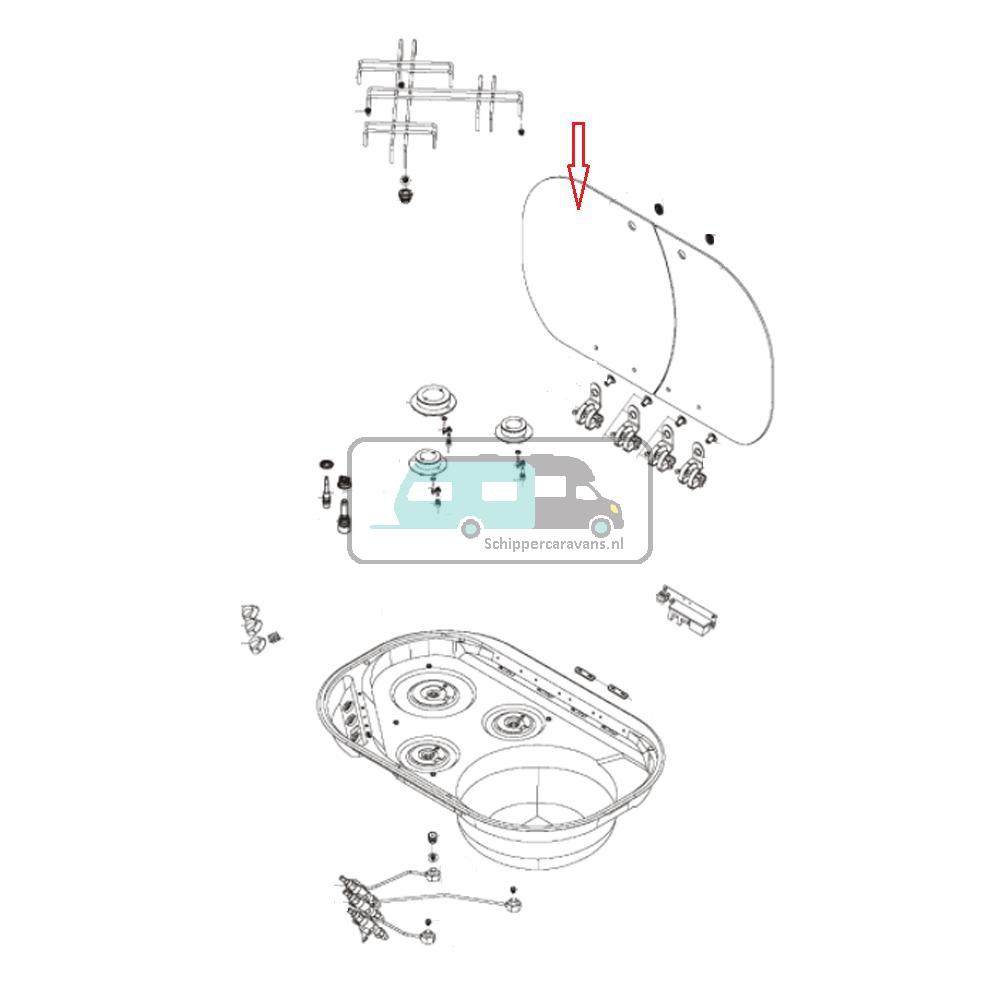 Schippercaravans.nl