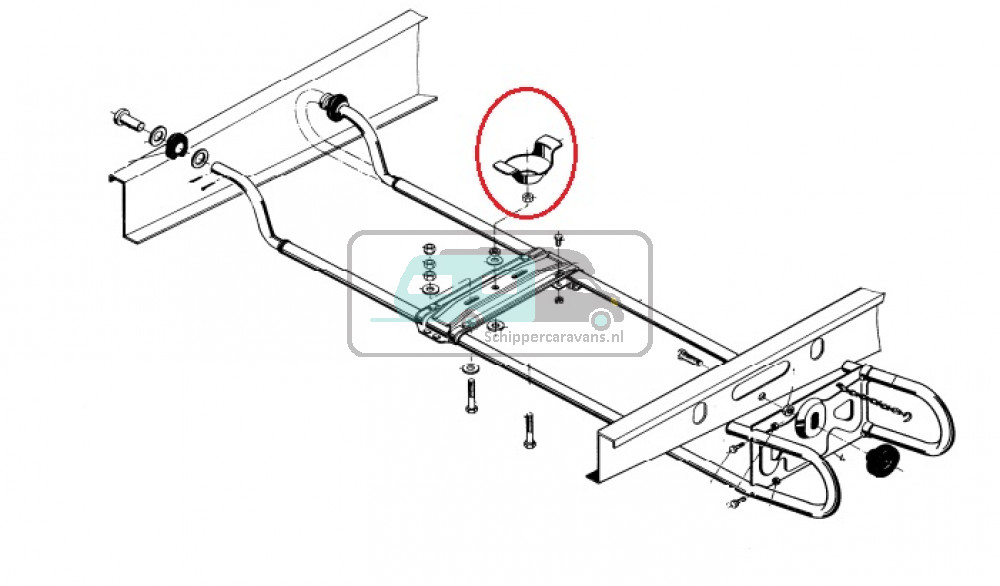 Schippercaravans.nl