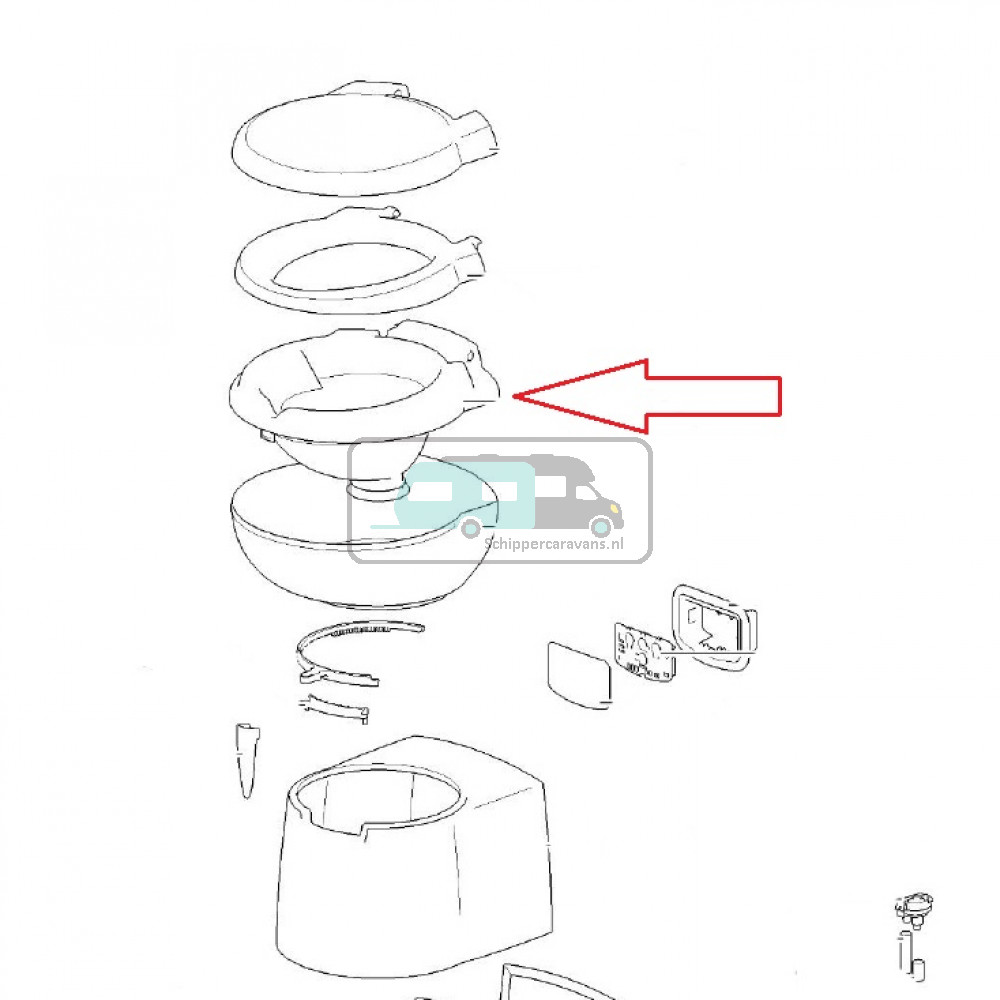 Schippercaravans.nl