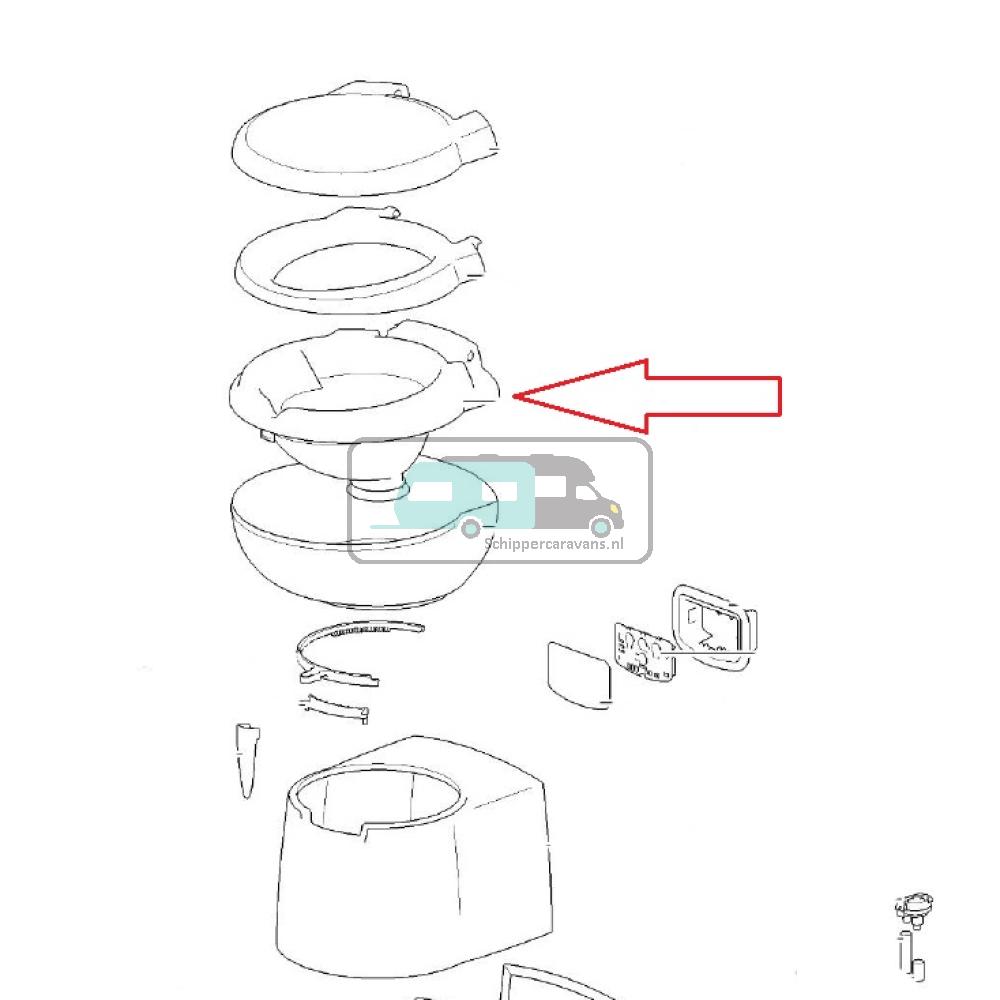 Schippercaravans.nl