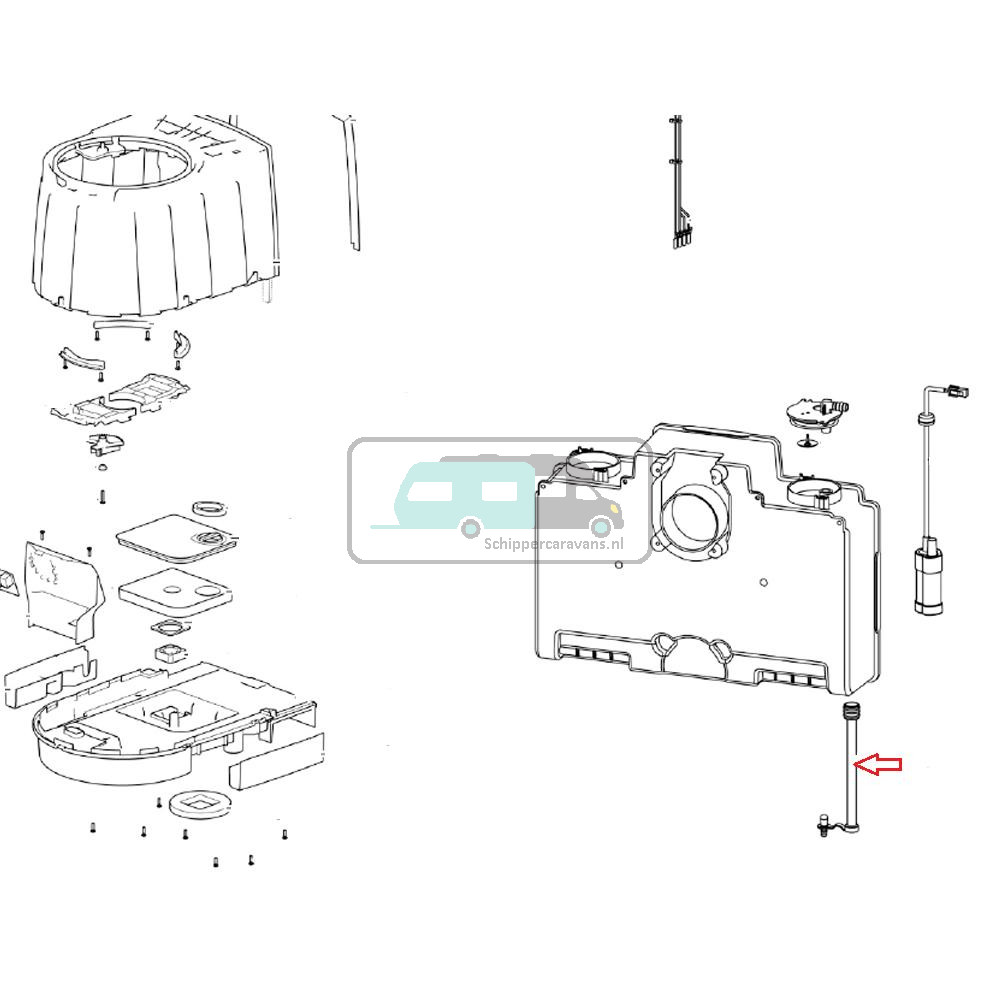 Schippercaravans.nl