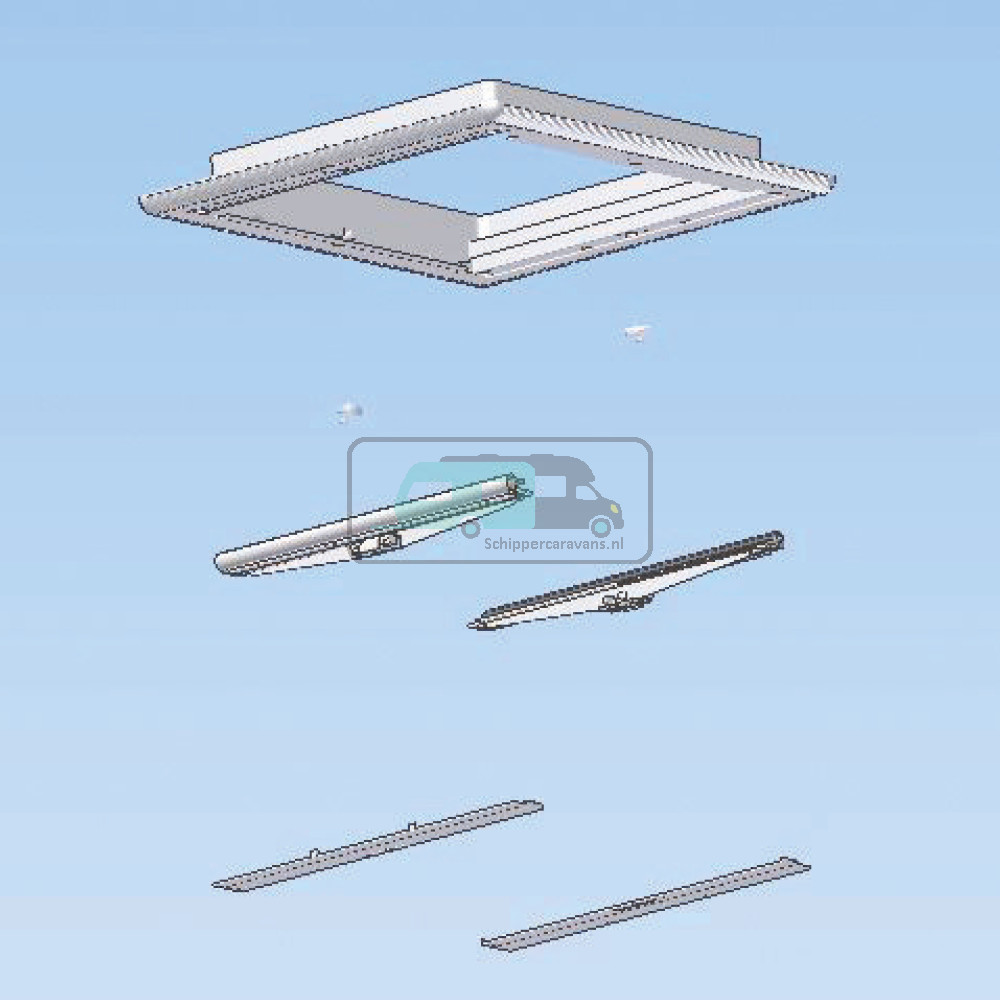 Schippercaravans.nl