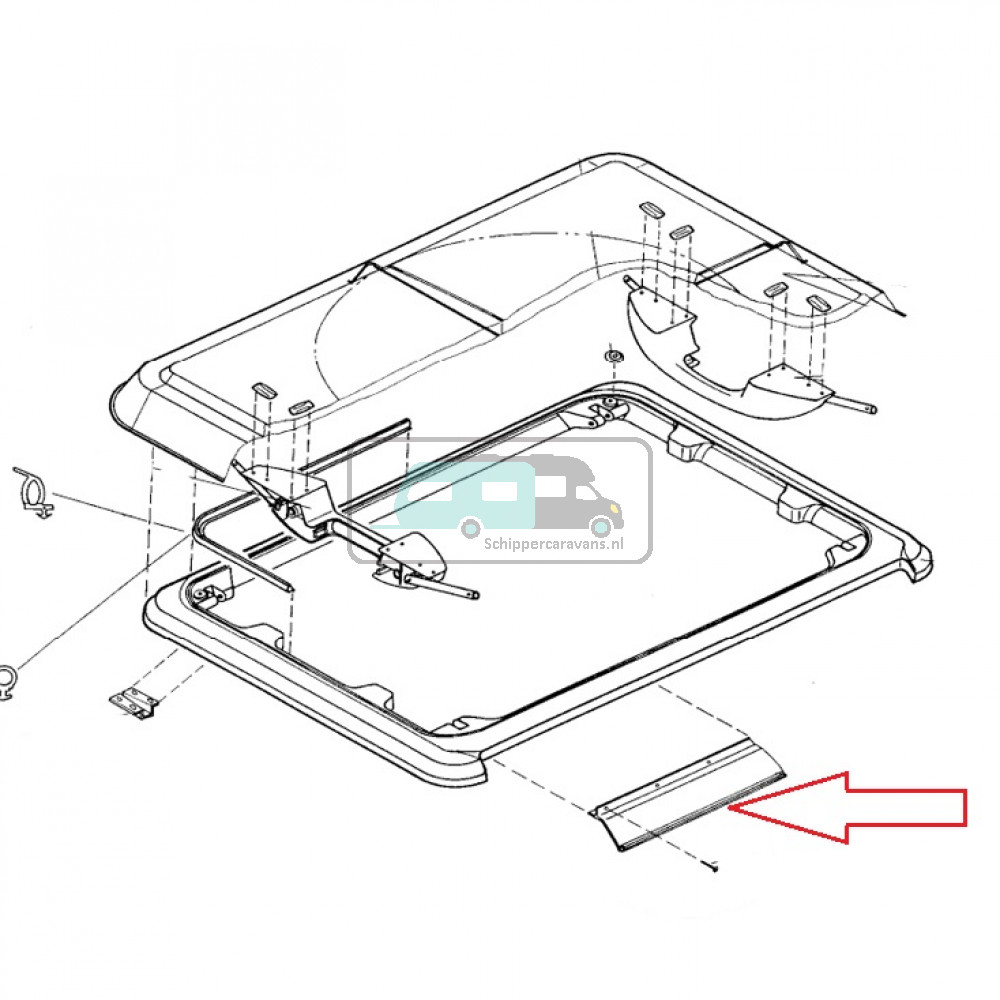 Schippercaravans.nl