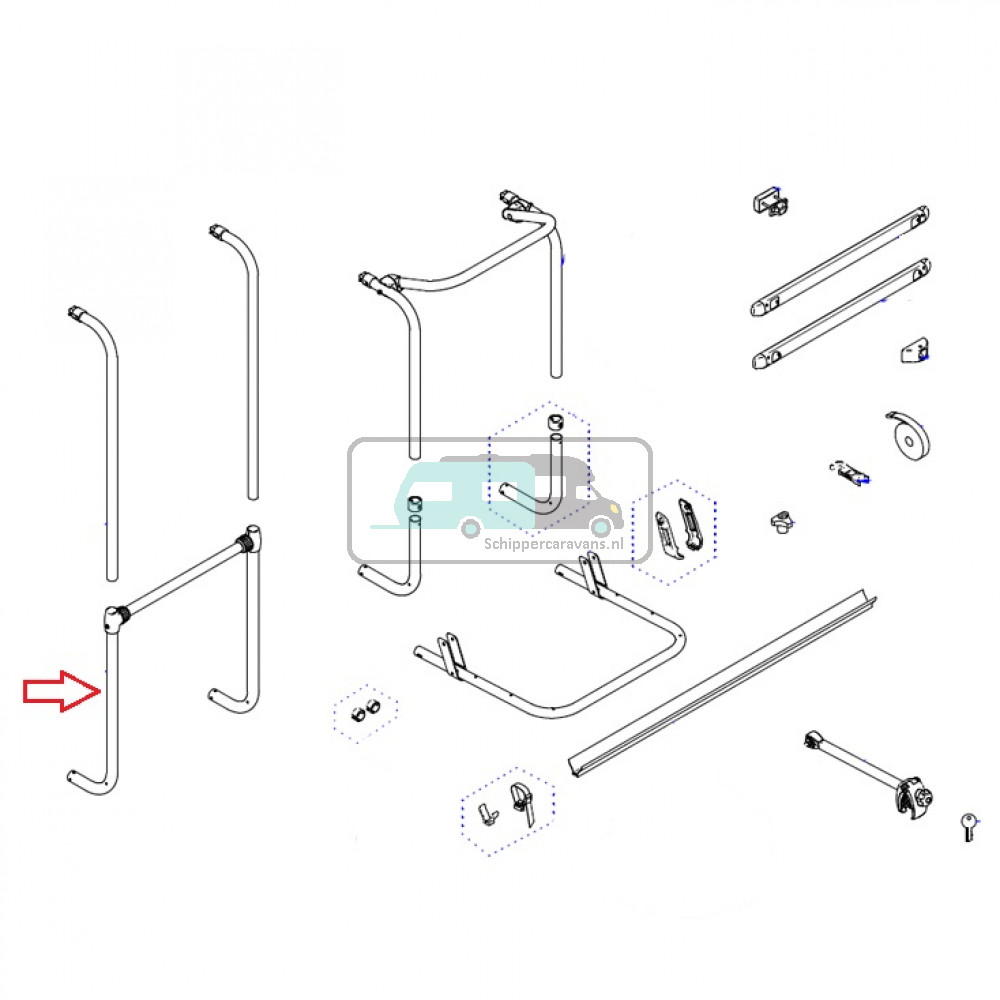 Schippercaravans.nl