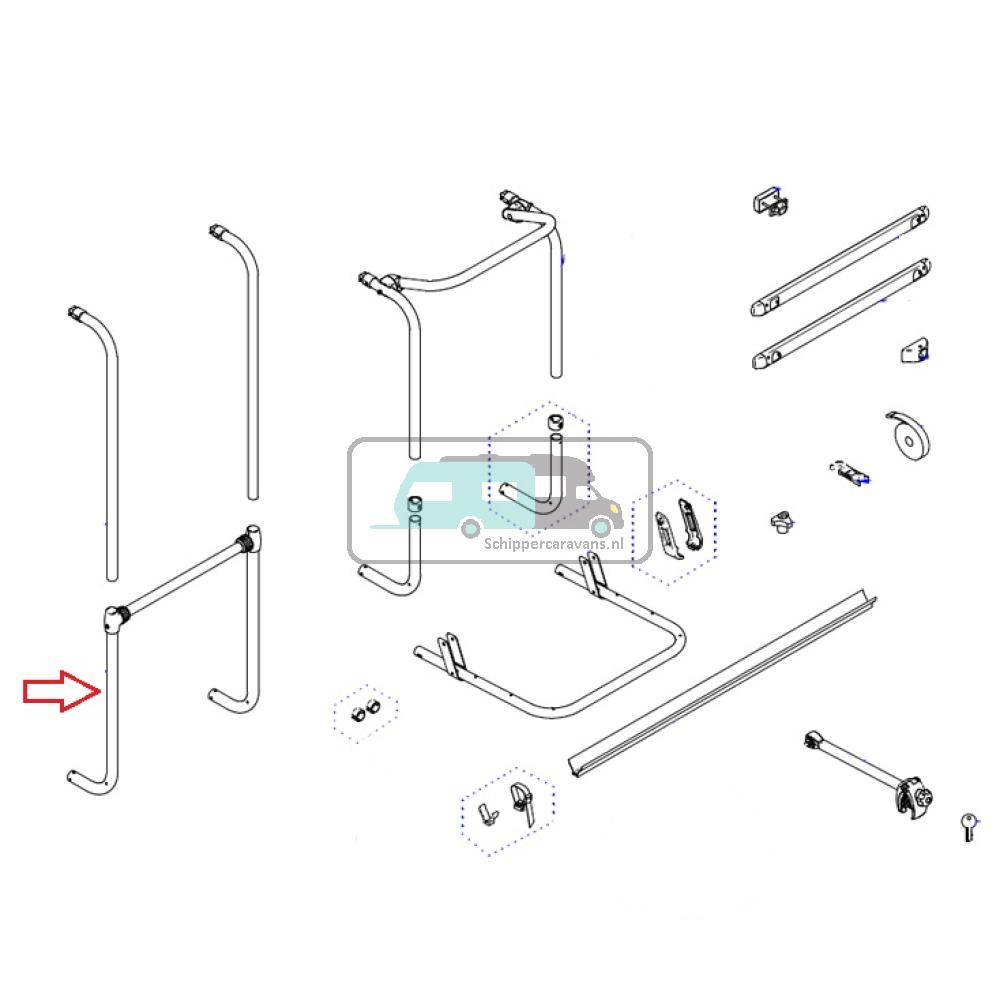 Schippercaravans.nl