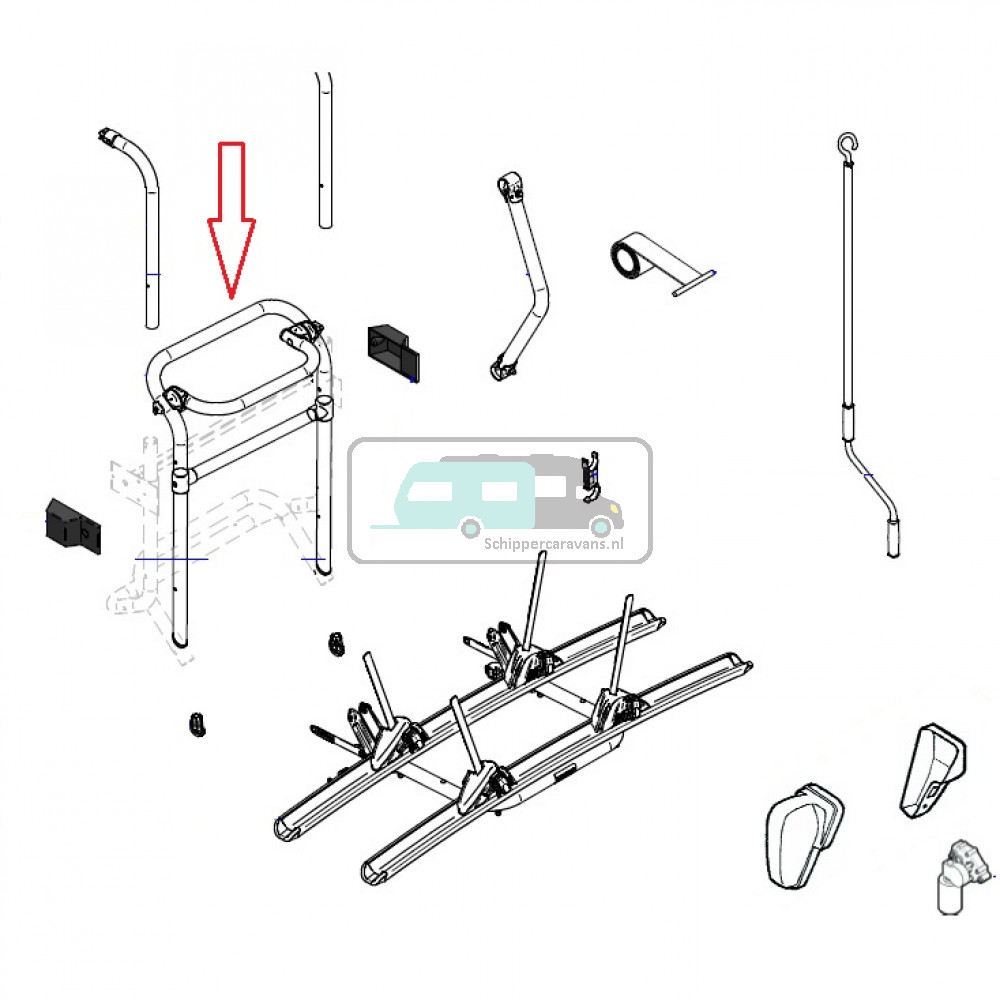 Schippercaravans.nl