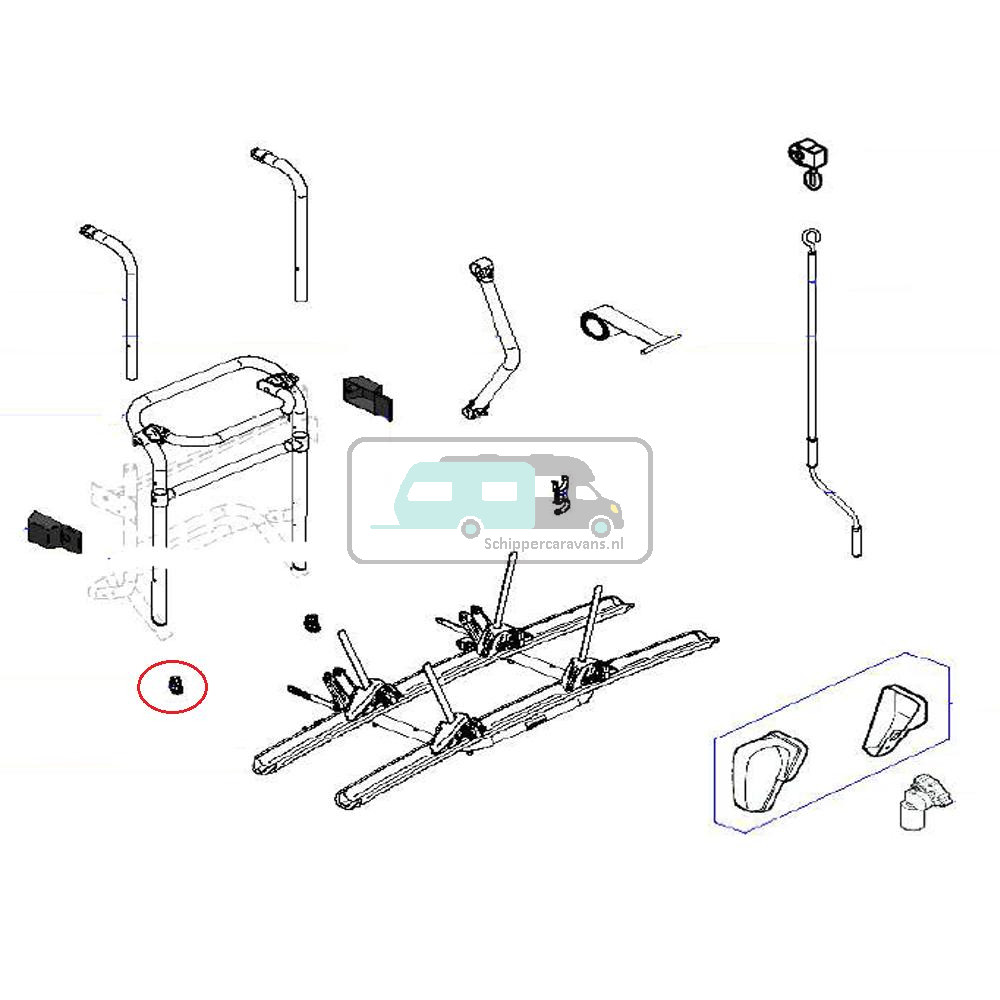 Schippercaravans.nl