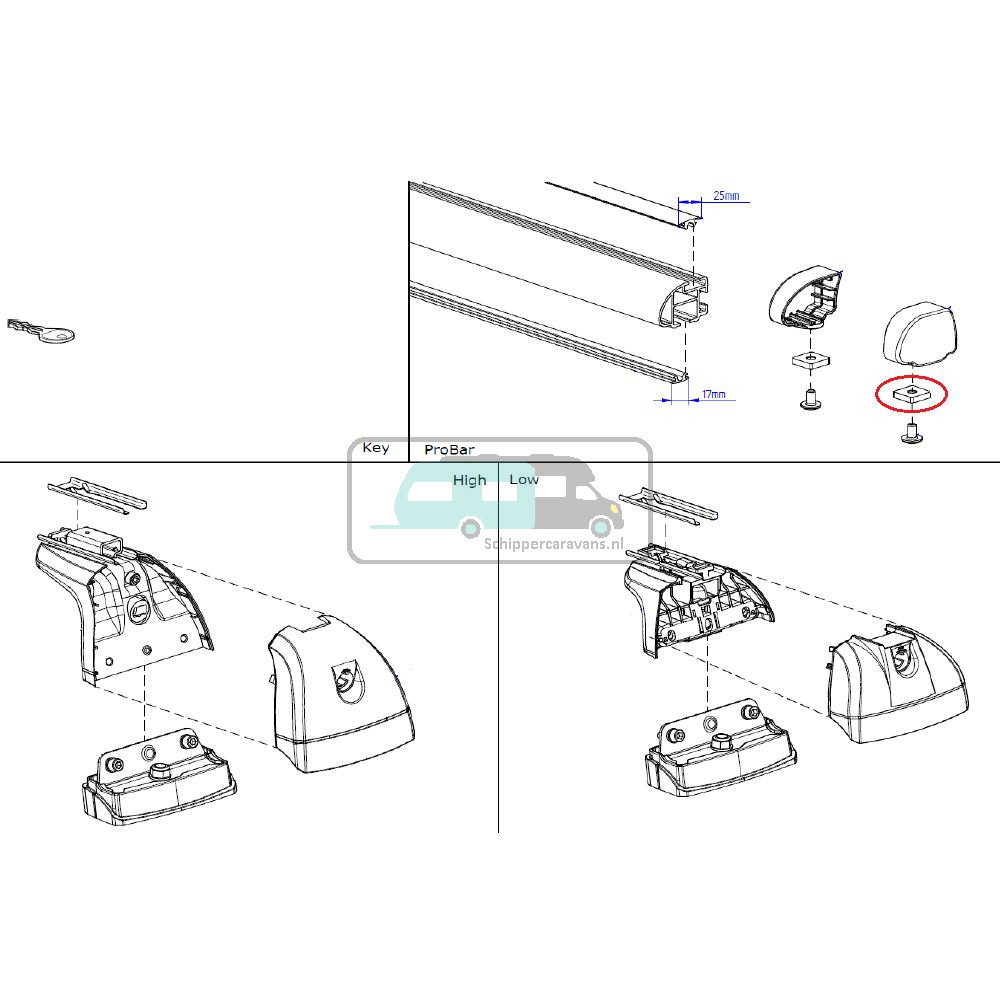 25mm

17mm

Key

ProBar

High

Low

Schippercaravans.nl