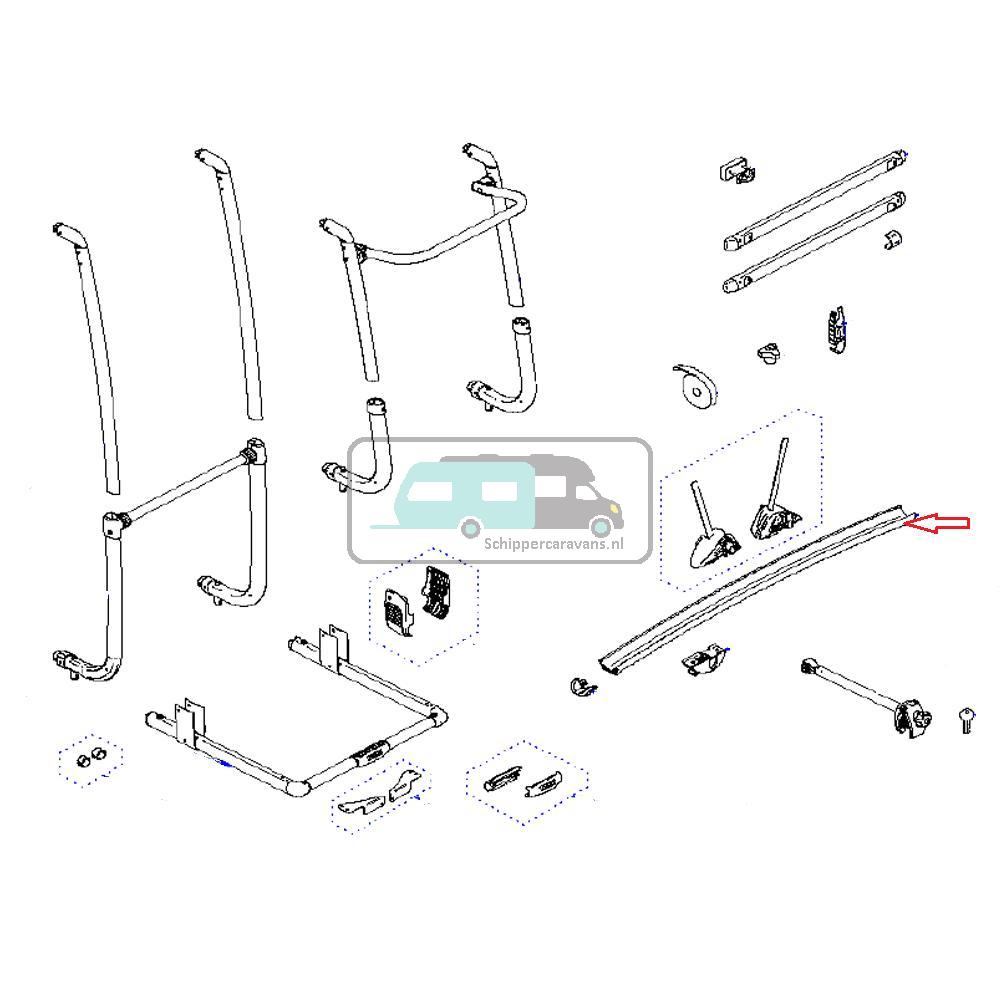 Schippercaravans.nl