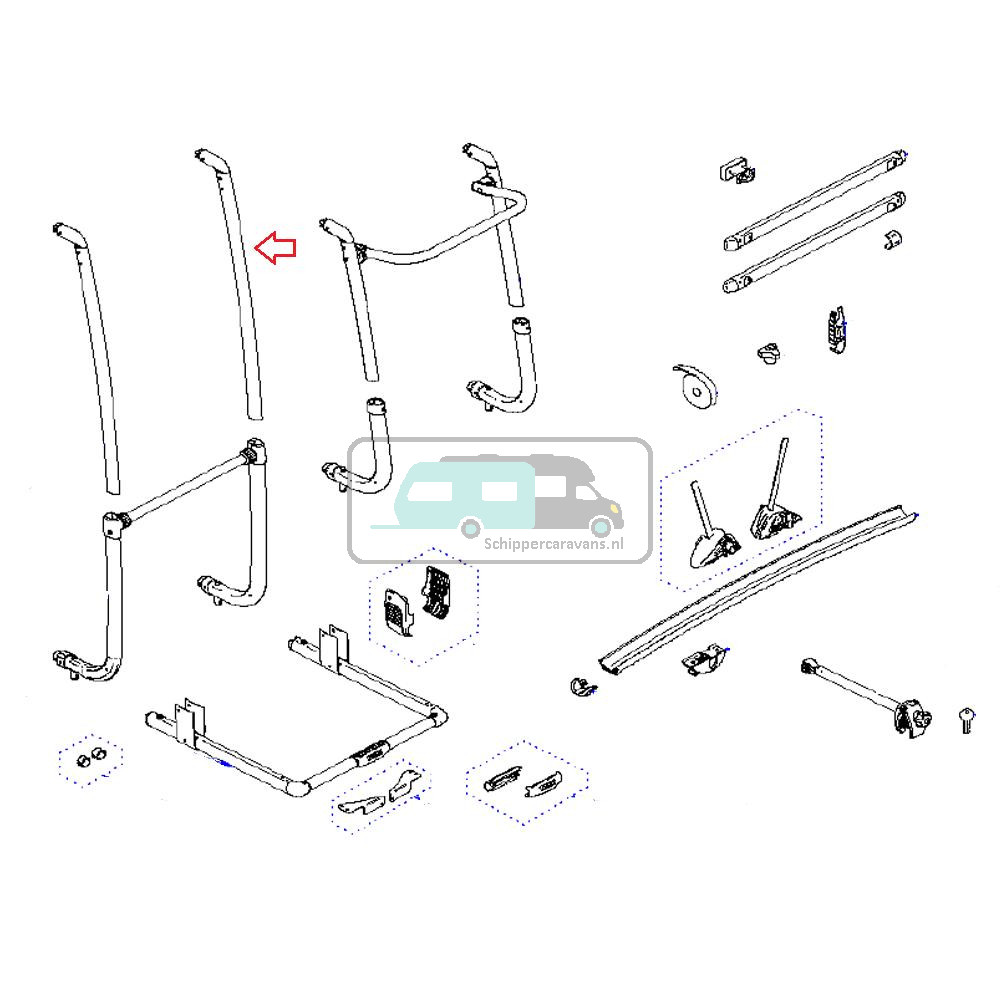 Schippercaravans.nl