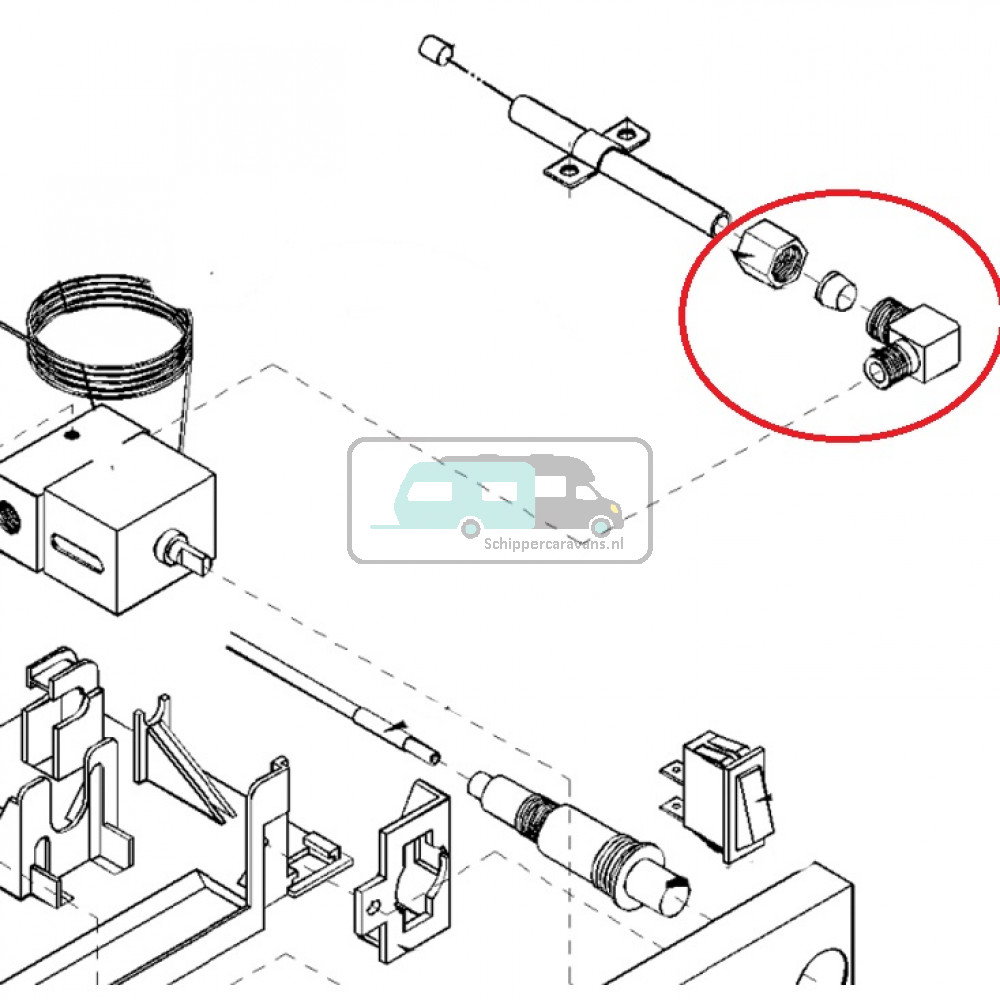 Schippercaravans.nl