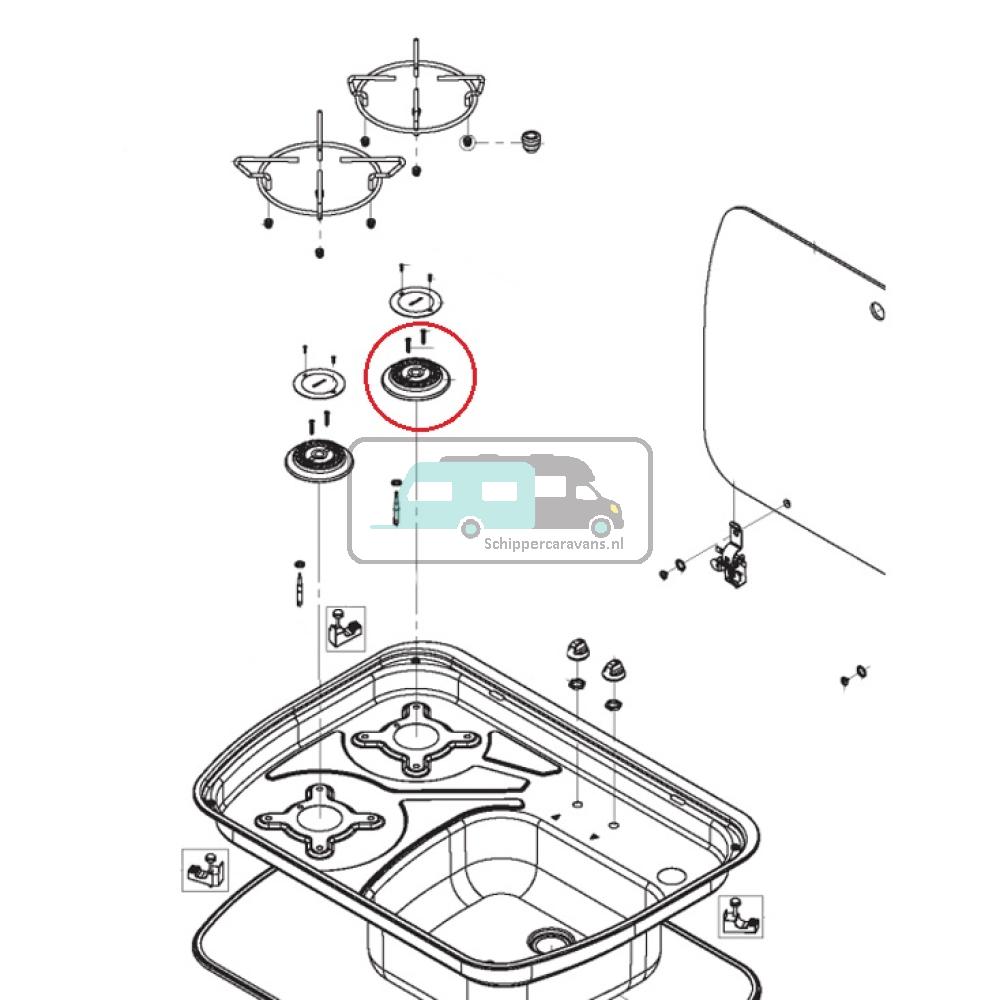 Schippercaravans.nl