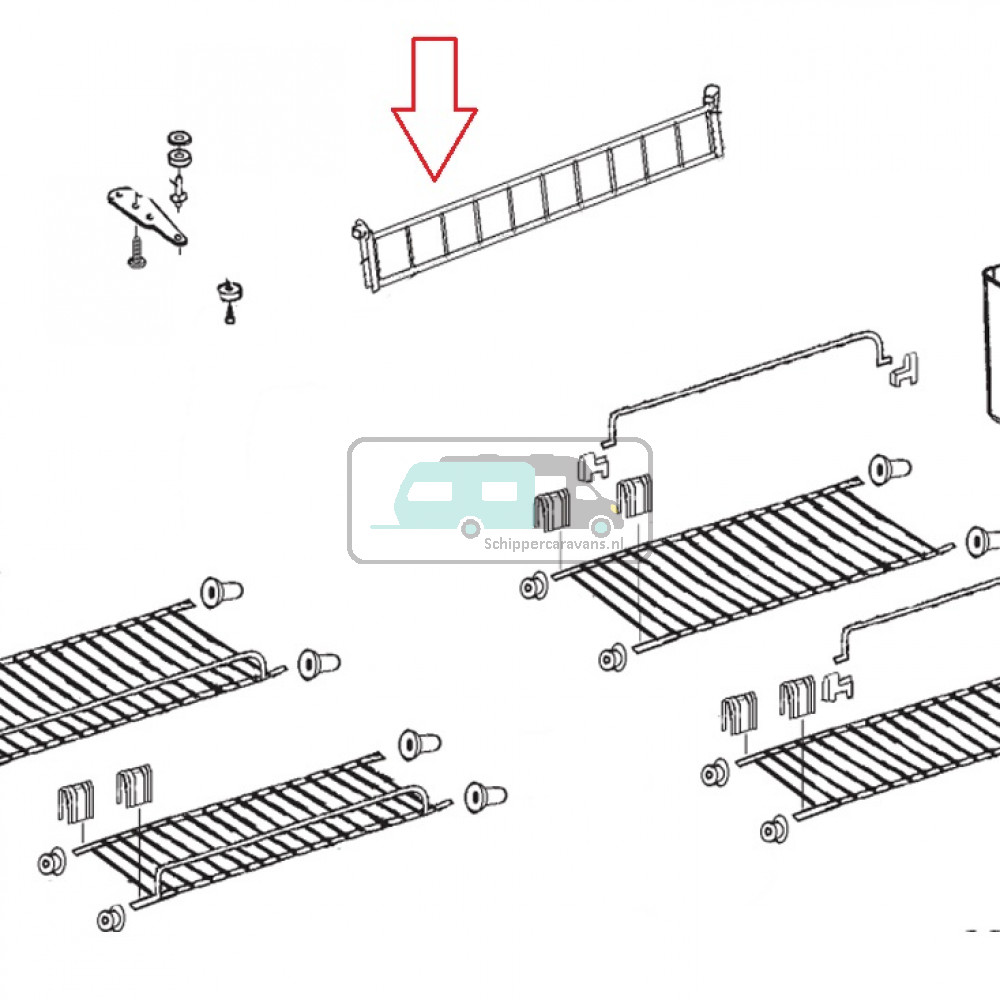 Schippercaravans.nl