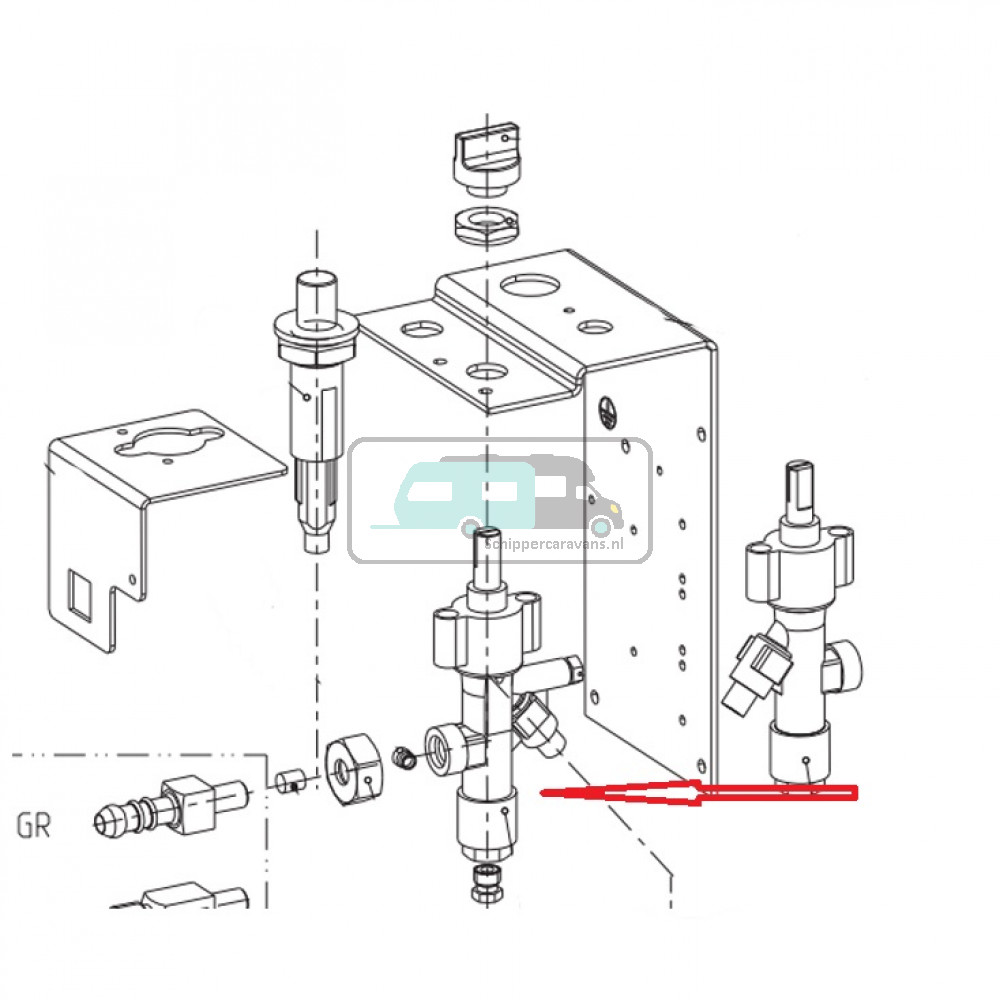 schippercaravans.nl

GR