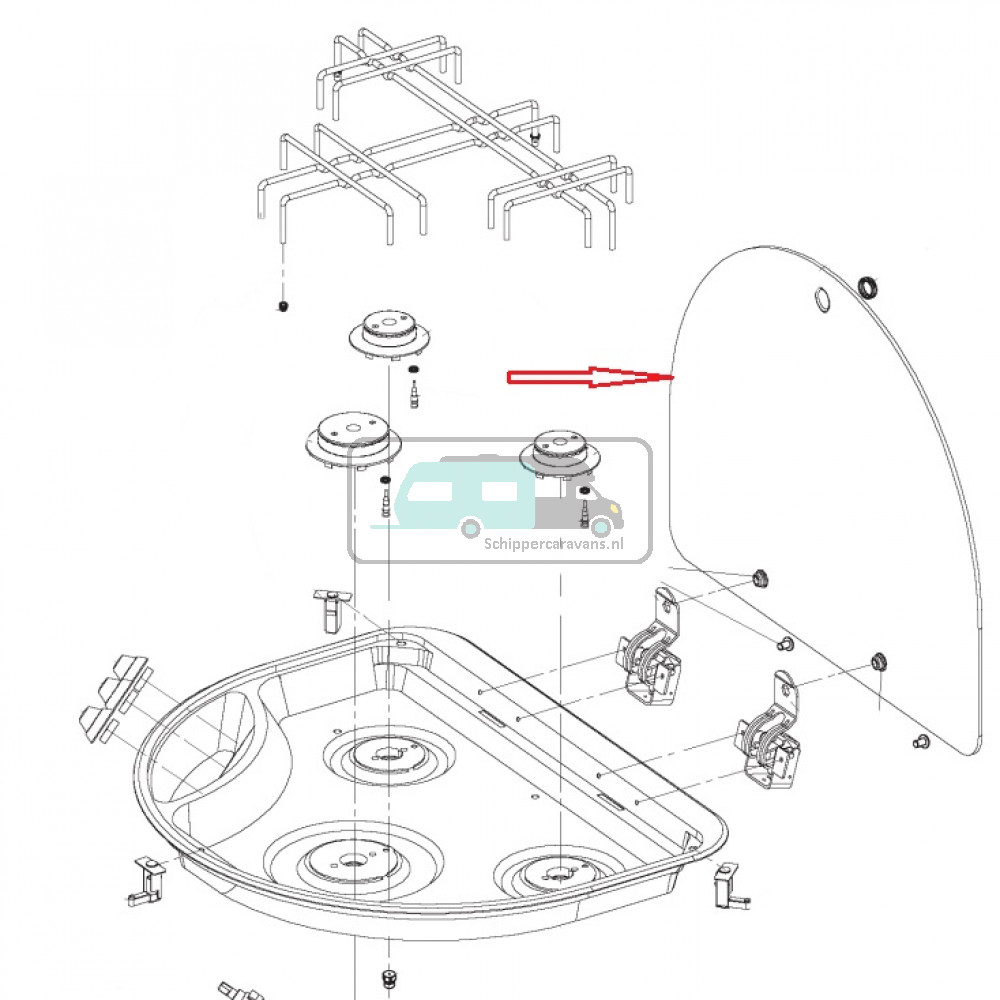 Schippercaravans.nl