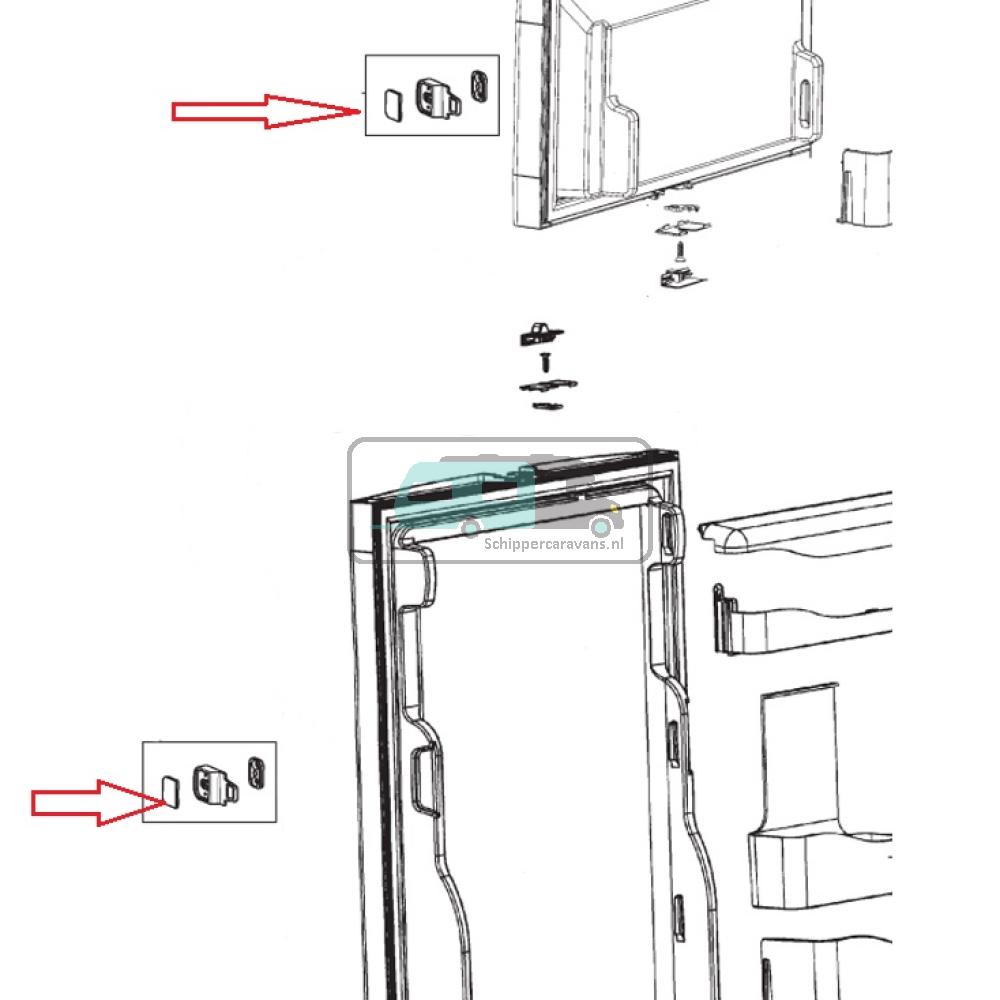 Schippercaravans.nl