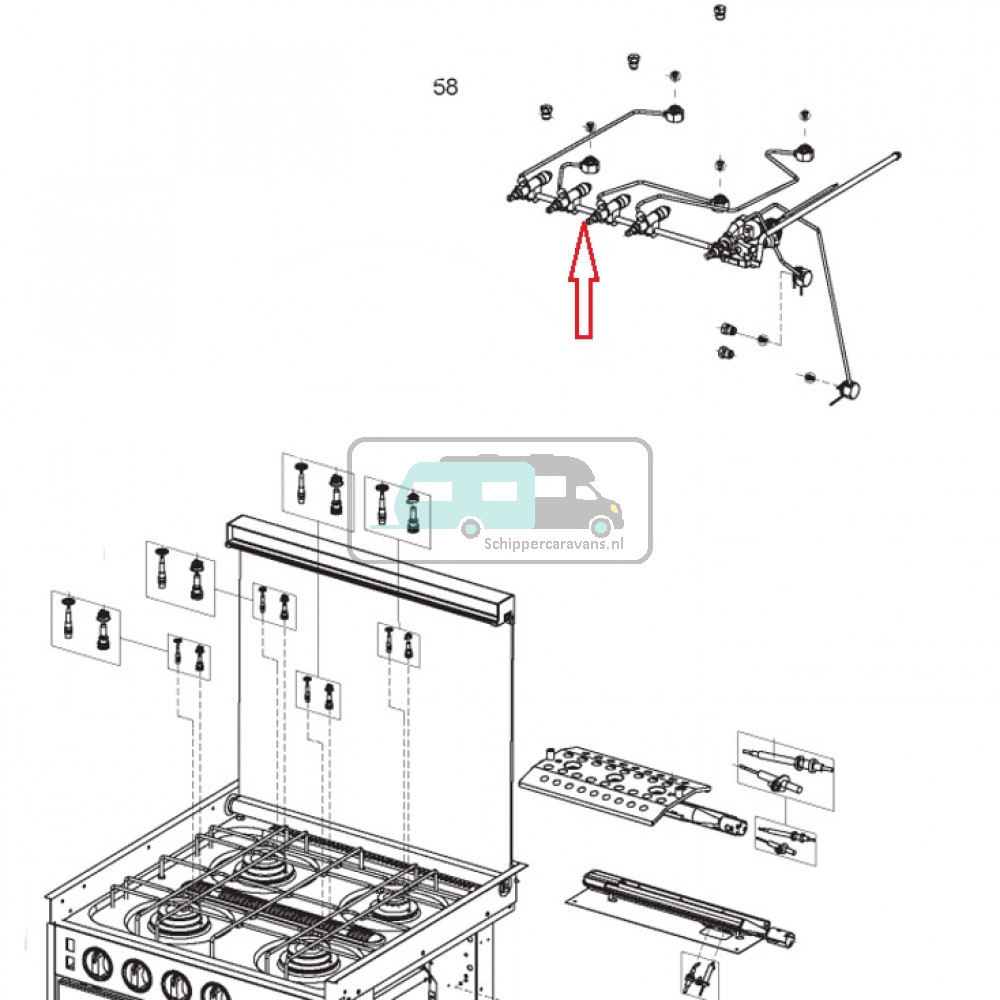 58

Schippercaravans.nl