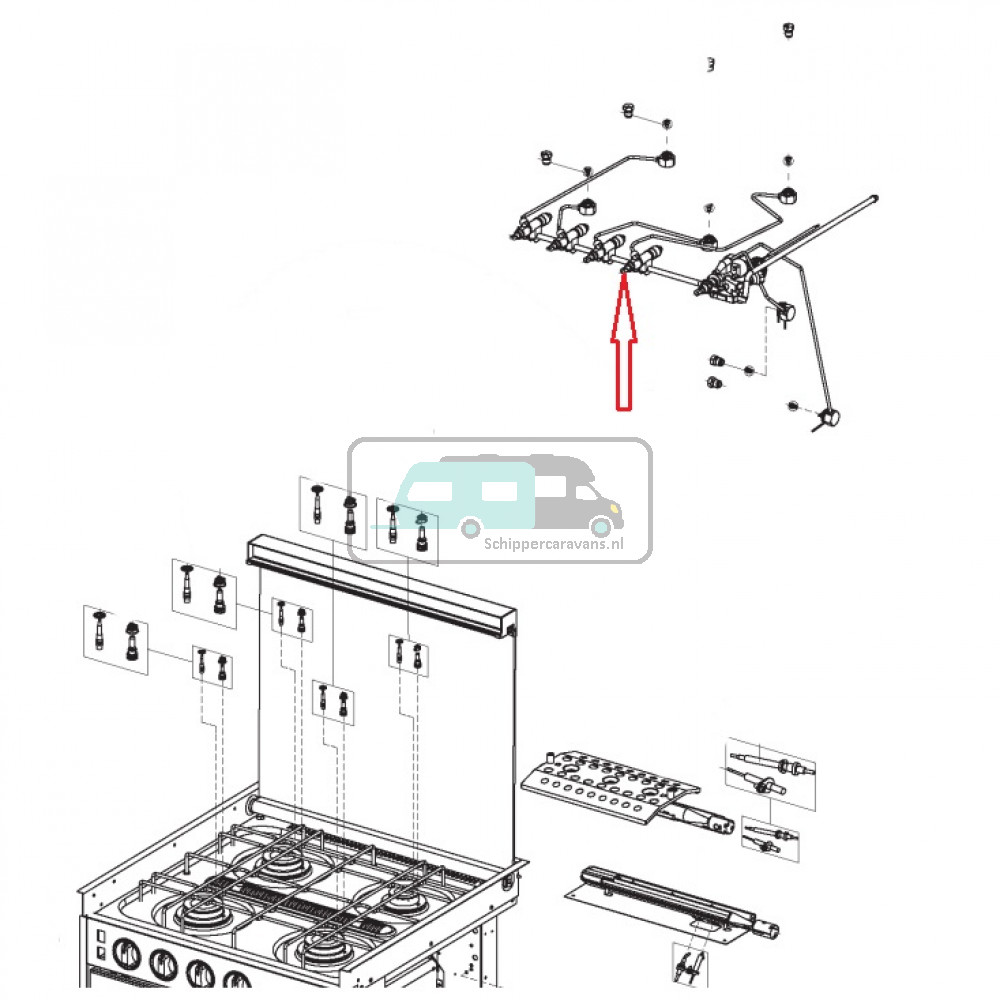 Schippercaravans.nl