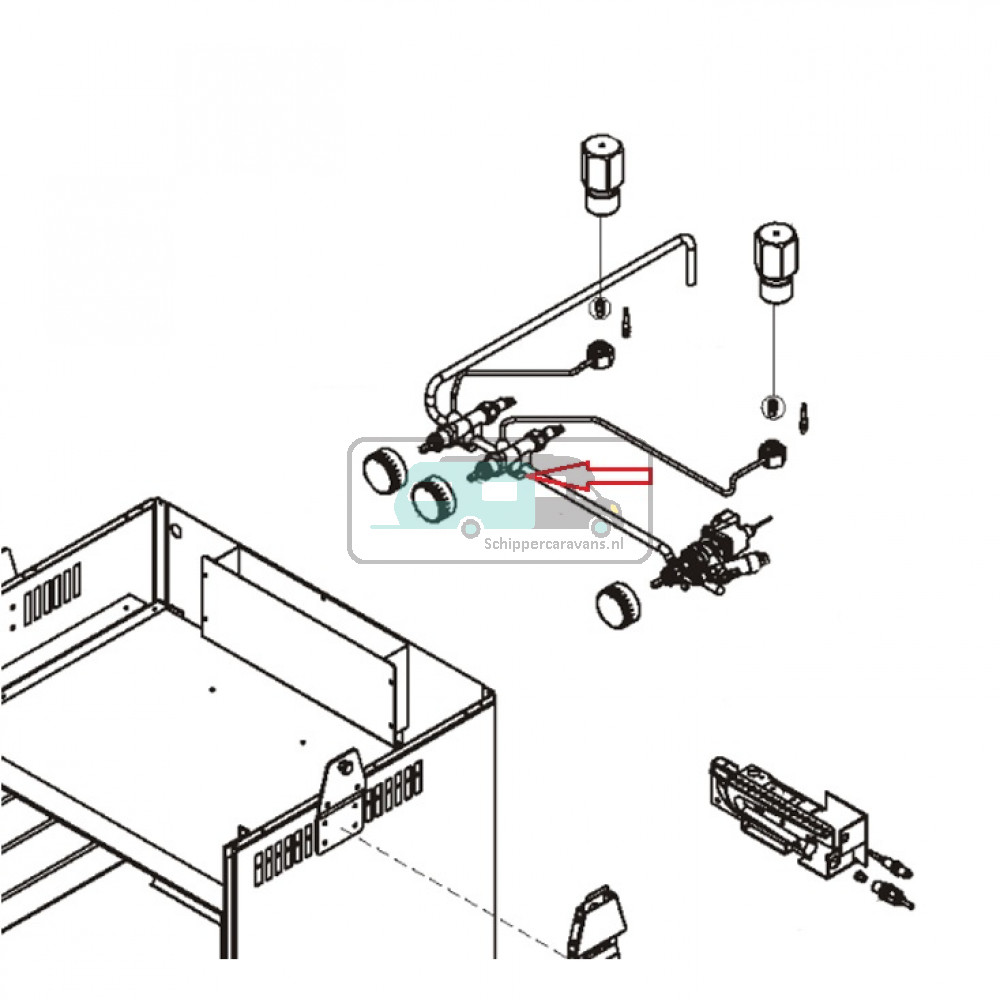 Schippercaravans.nl