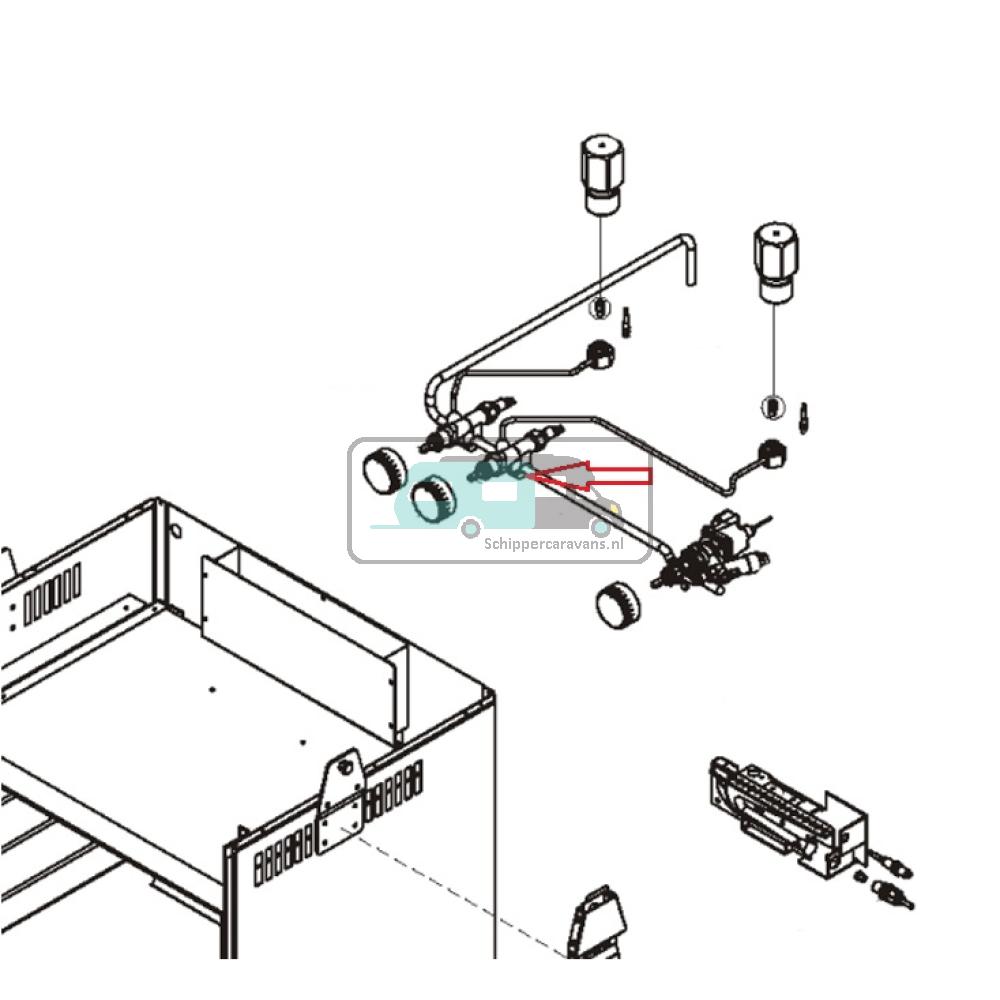 Schippercaravans.nl