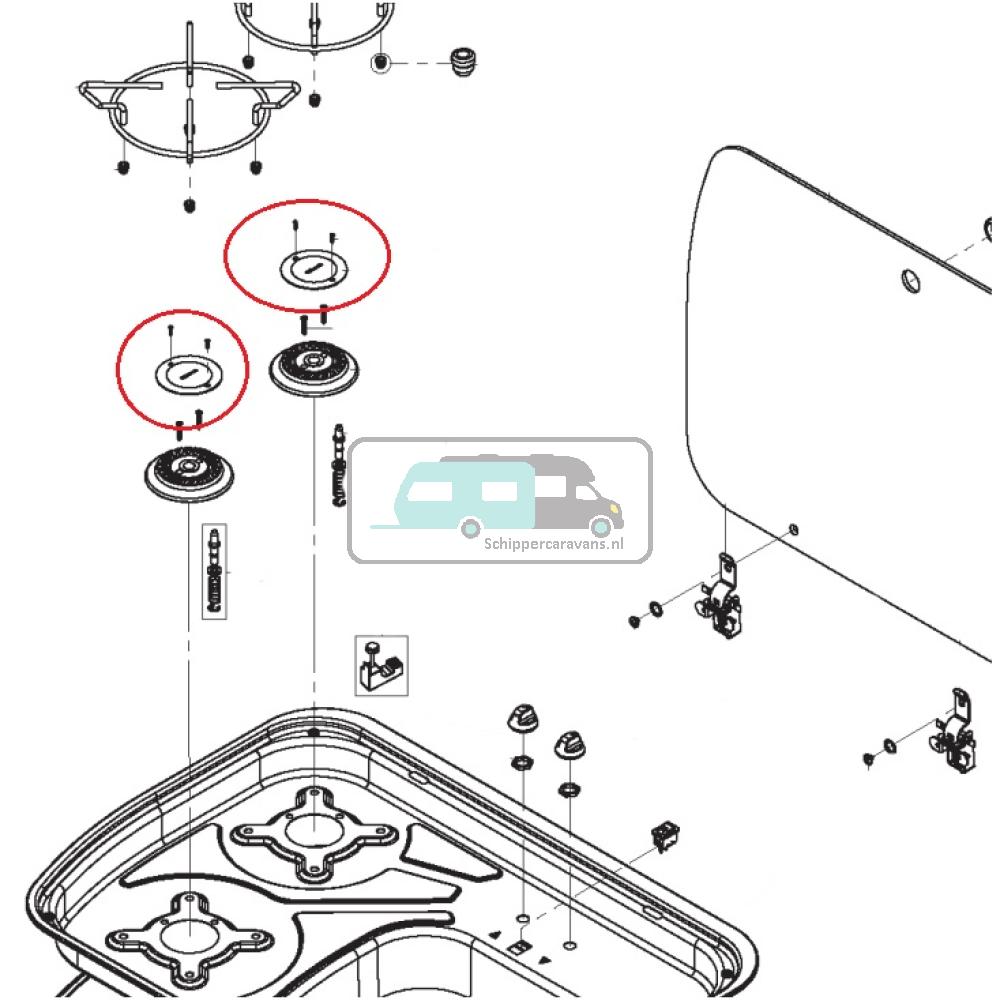 Schippercaravans.nl