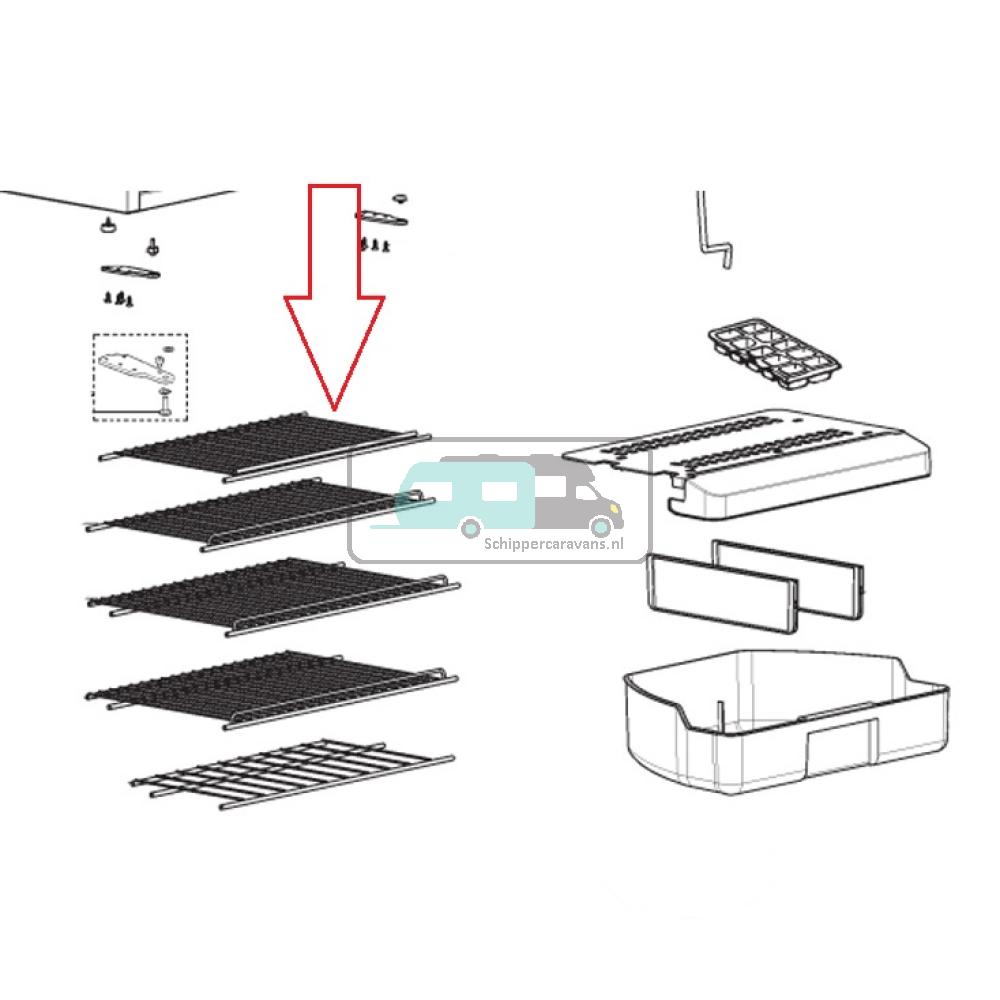 Schippercaravans.nl