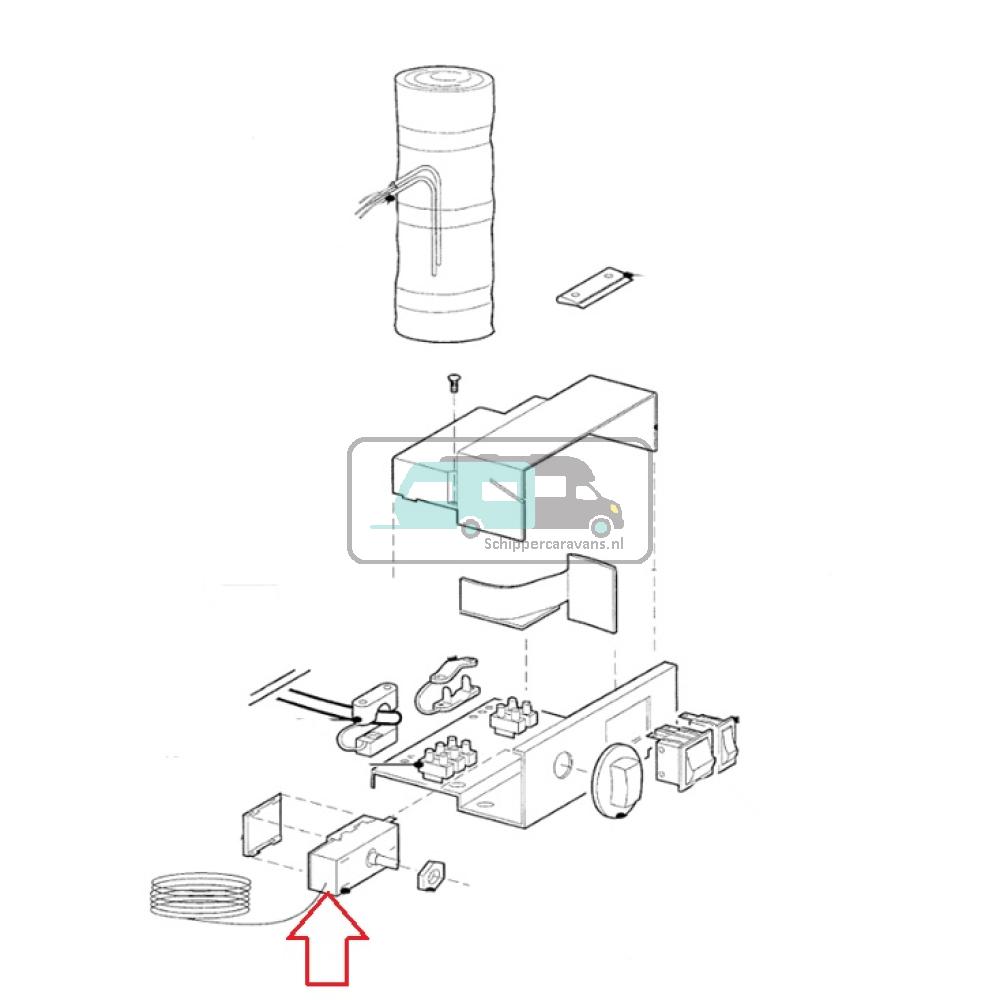 Schippercaravans.nl