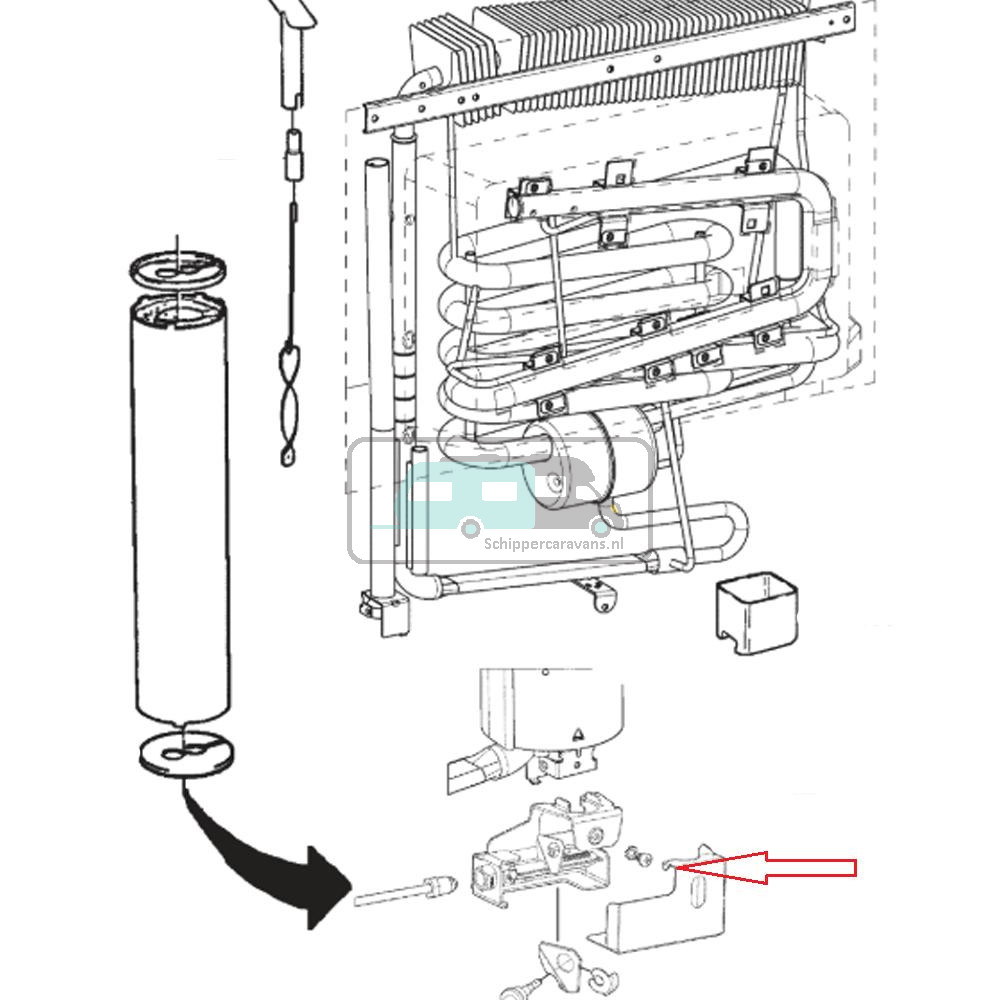 Schippercaravans.nl