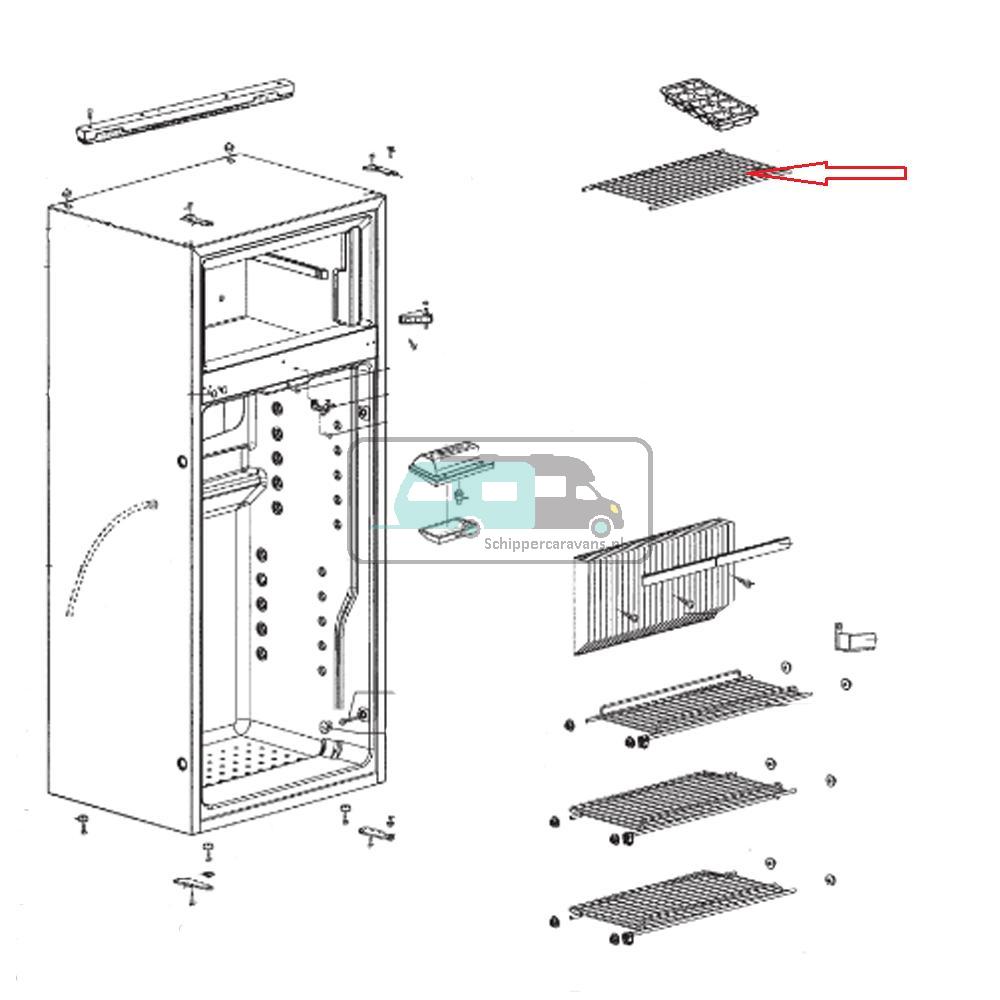 Schippercaravans.nl