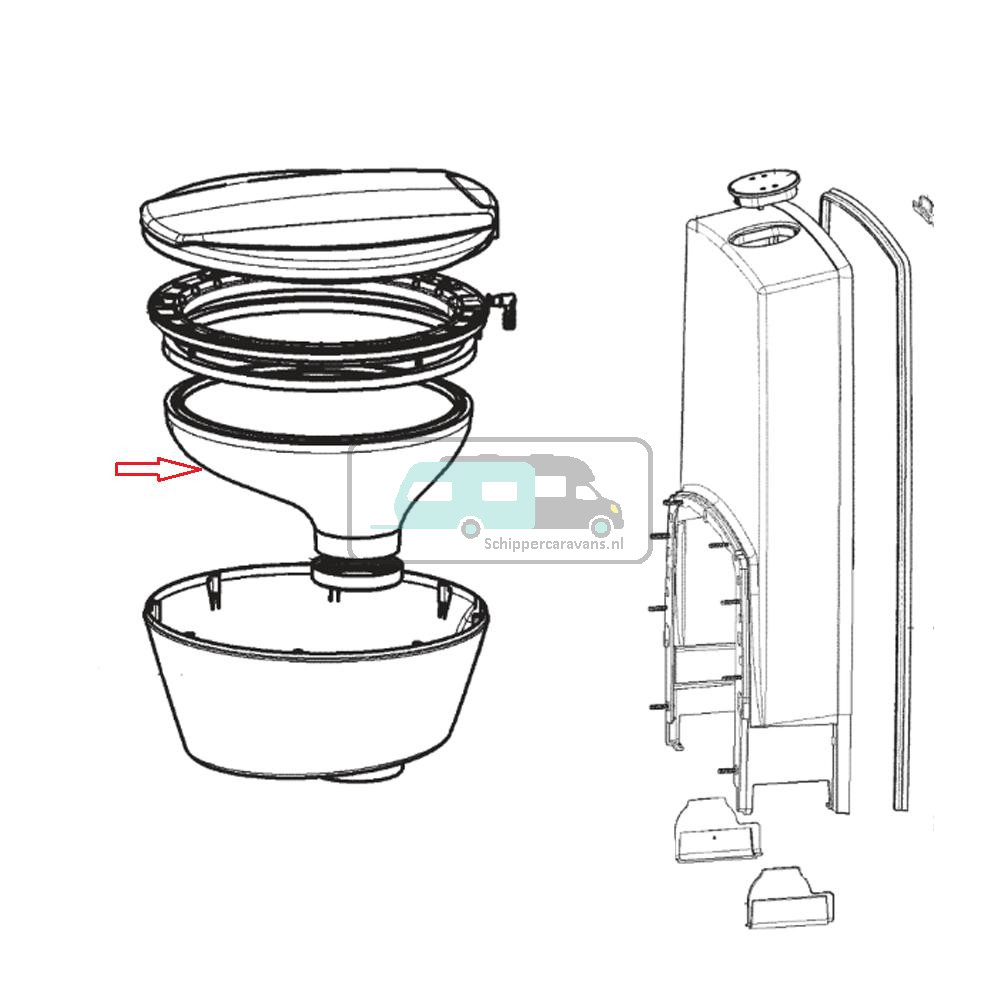 Schippercaravans.nl