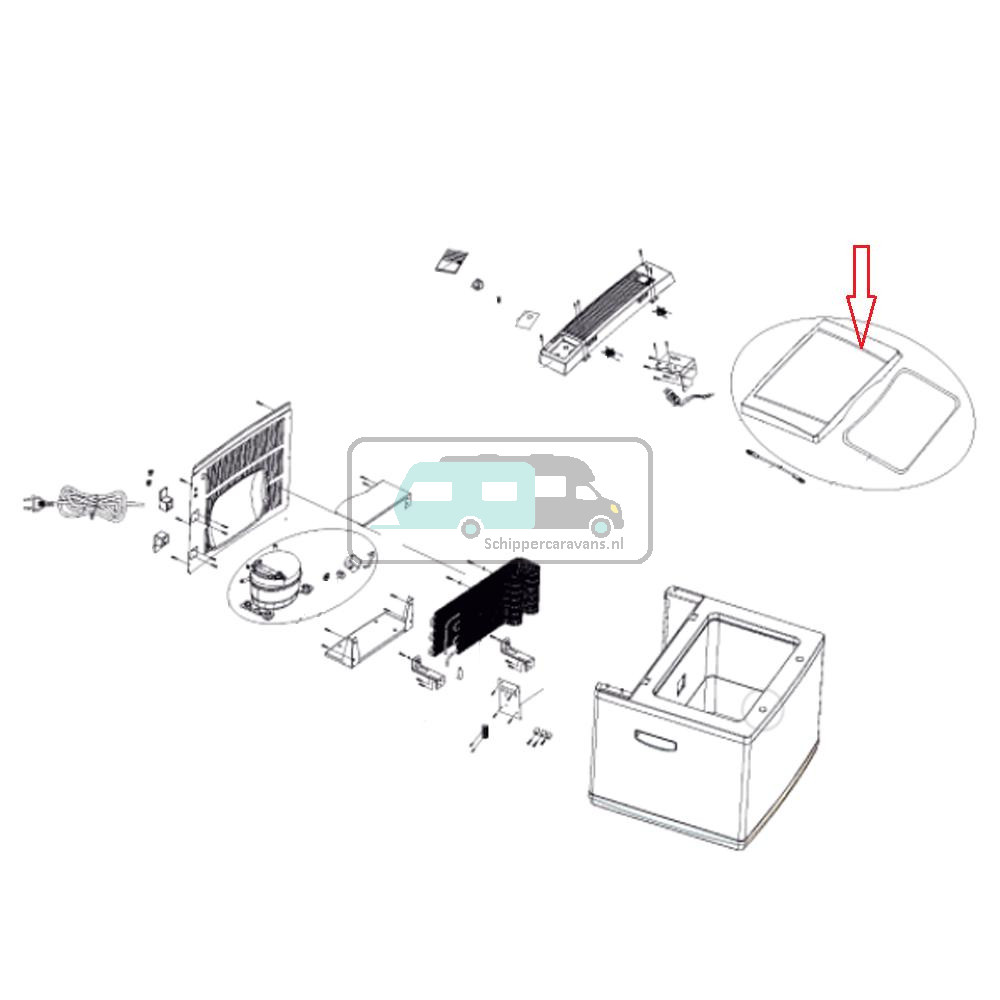 Schippercaravans.nl