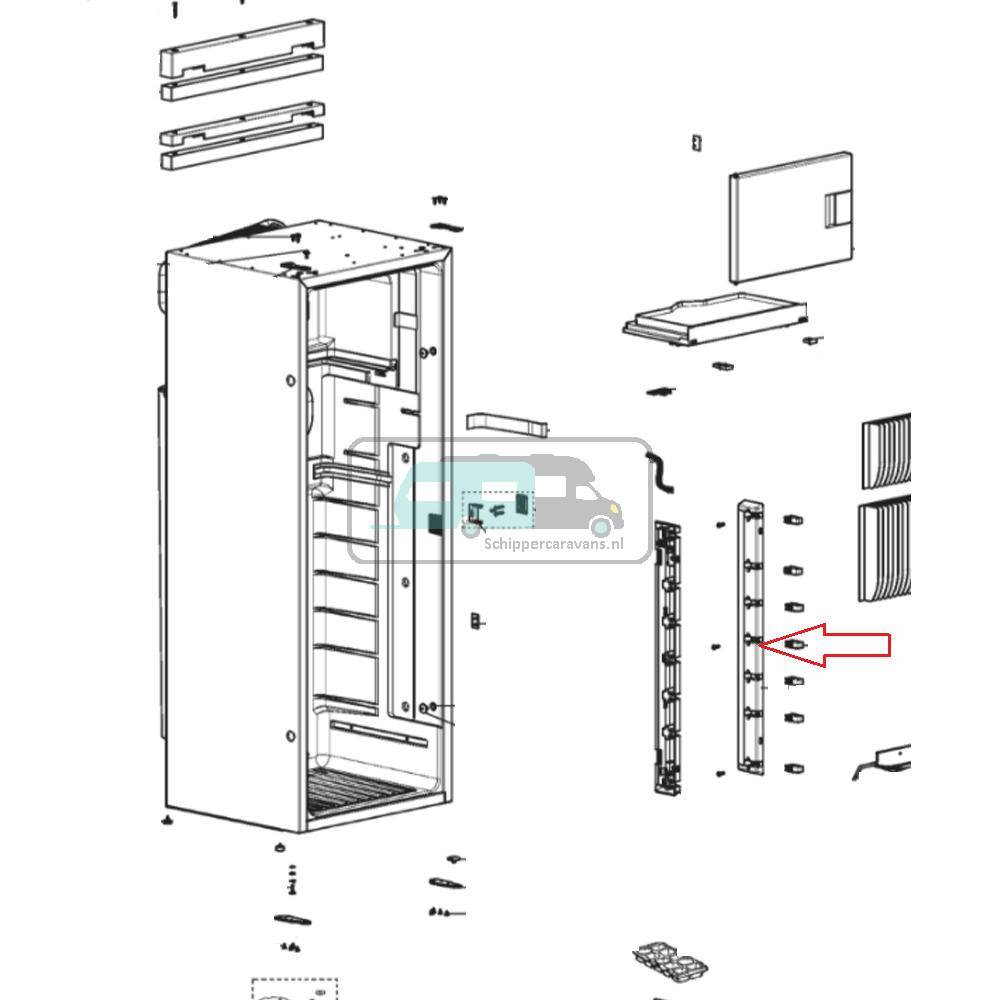 Schippercaravans.nl