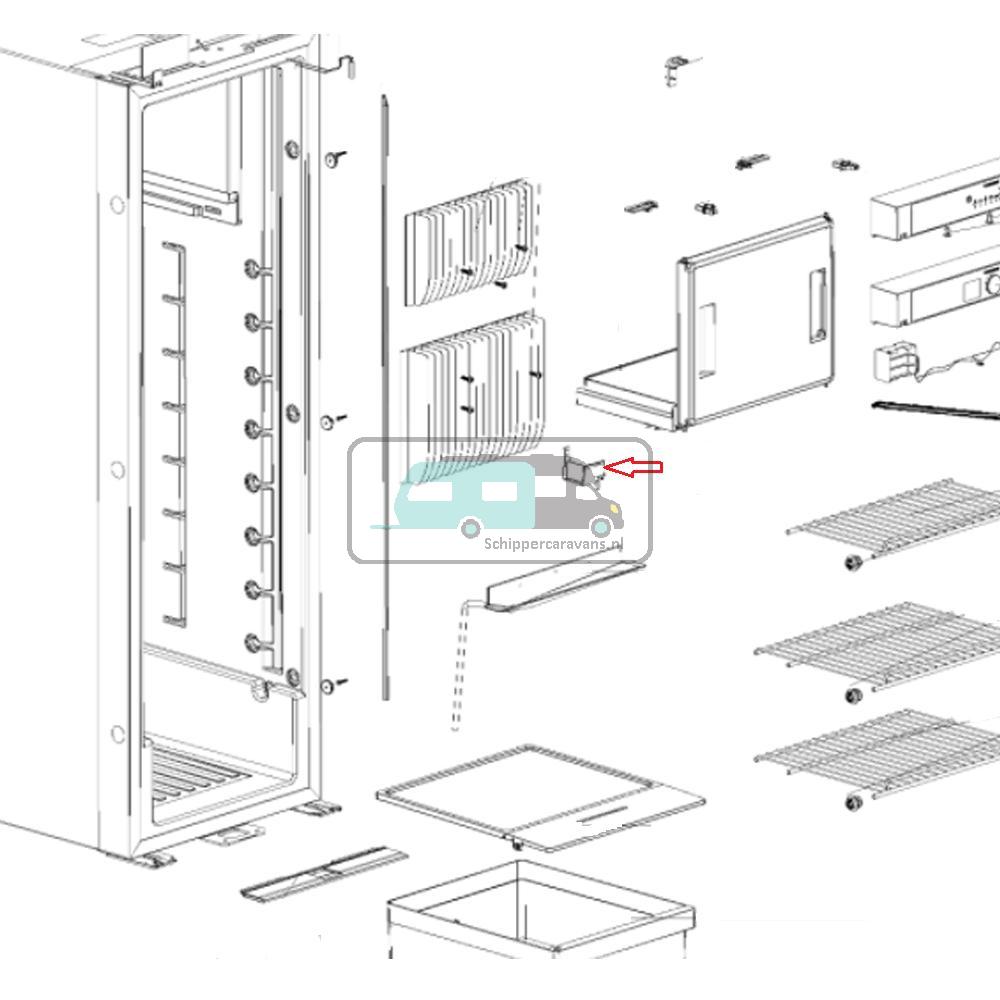 Schippercaravans.nl