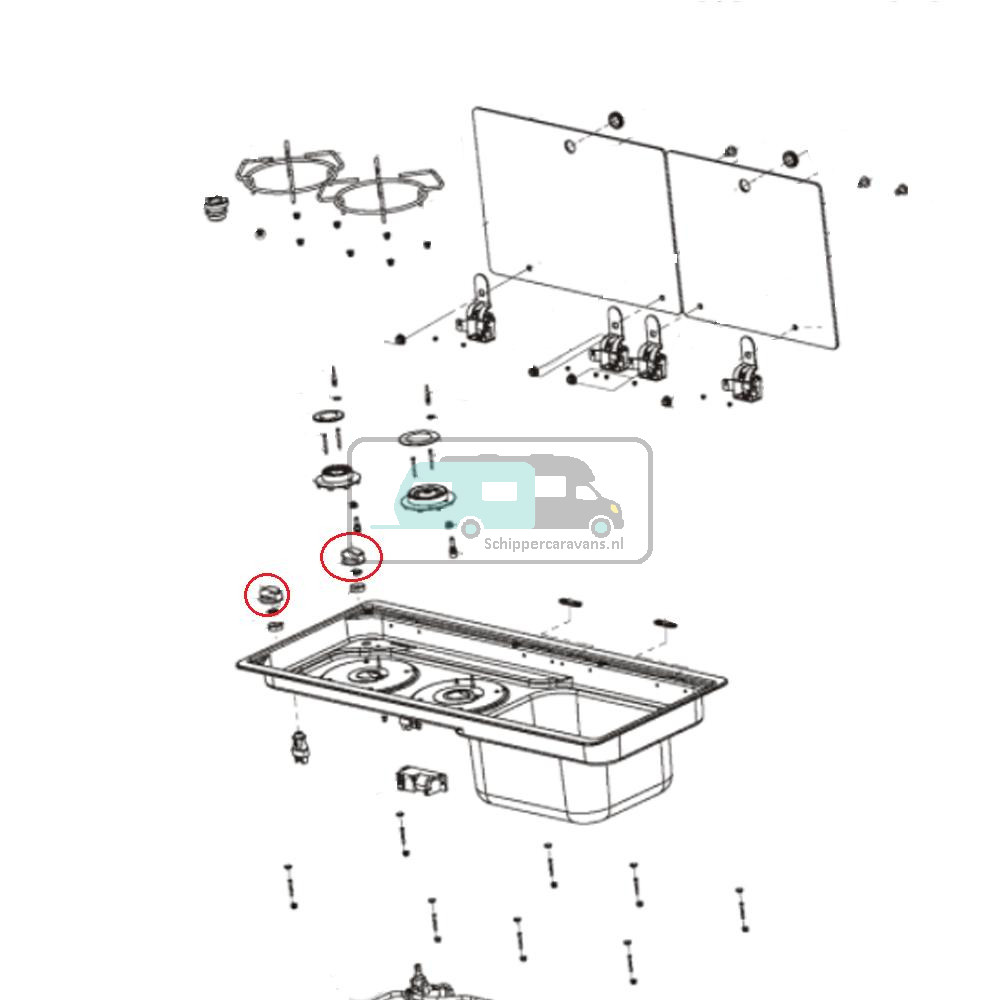 Schippercaravans.nl