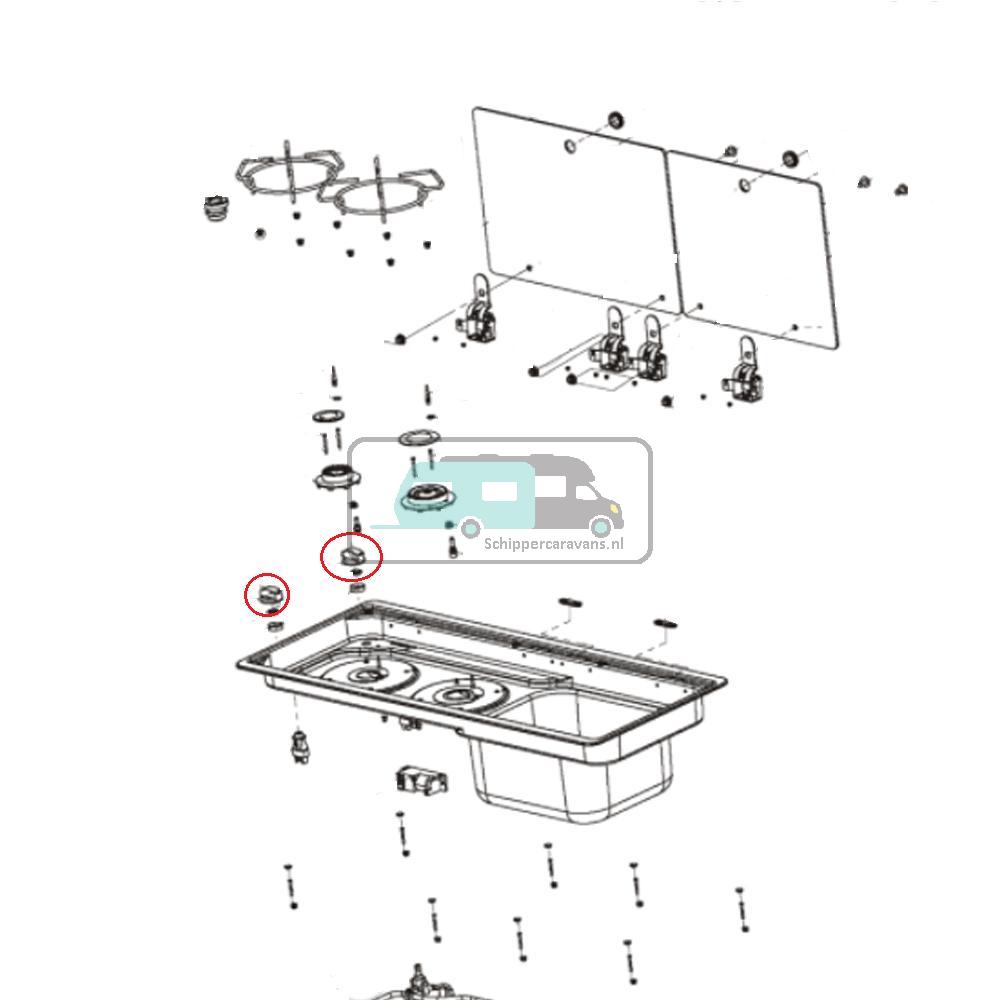 Schippercaravans.nl