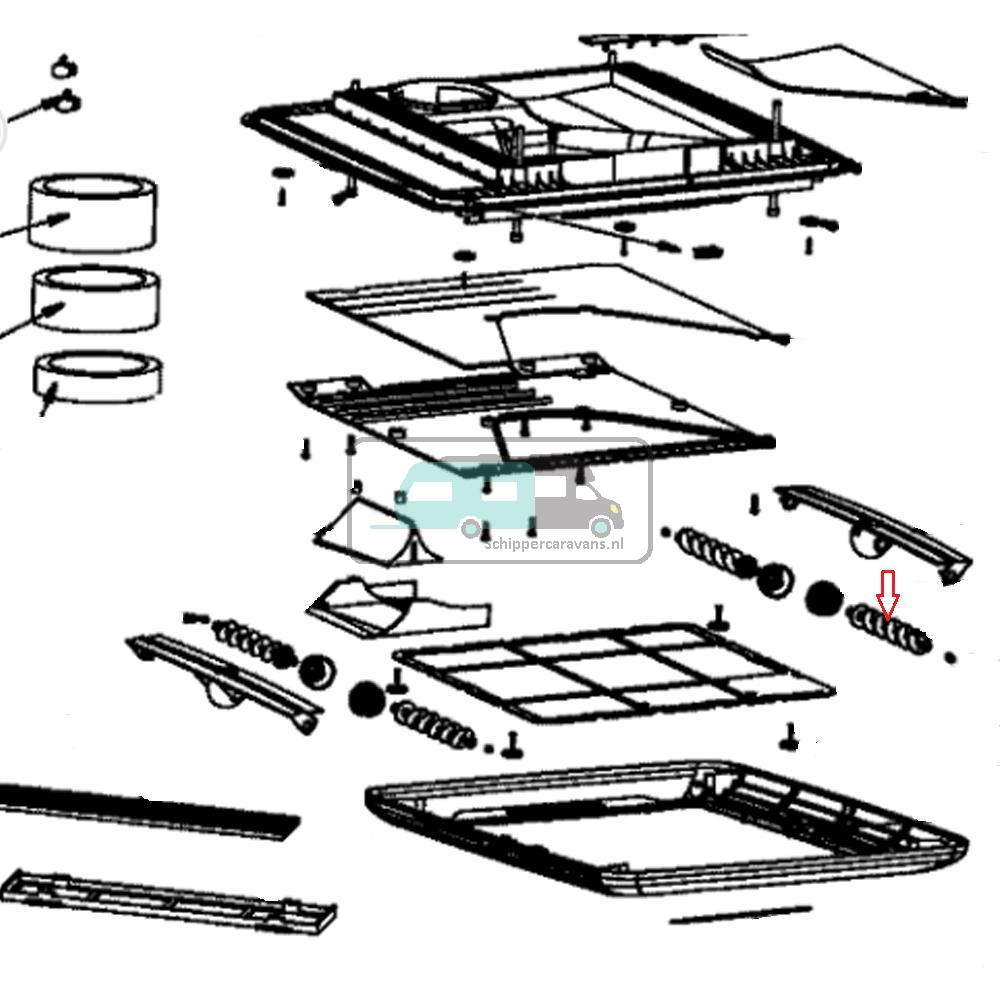 schippercaravans.nl