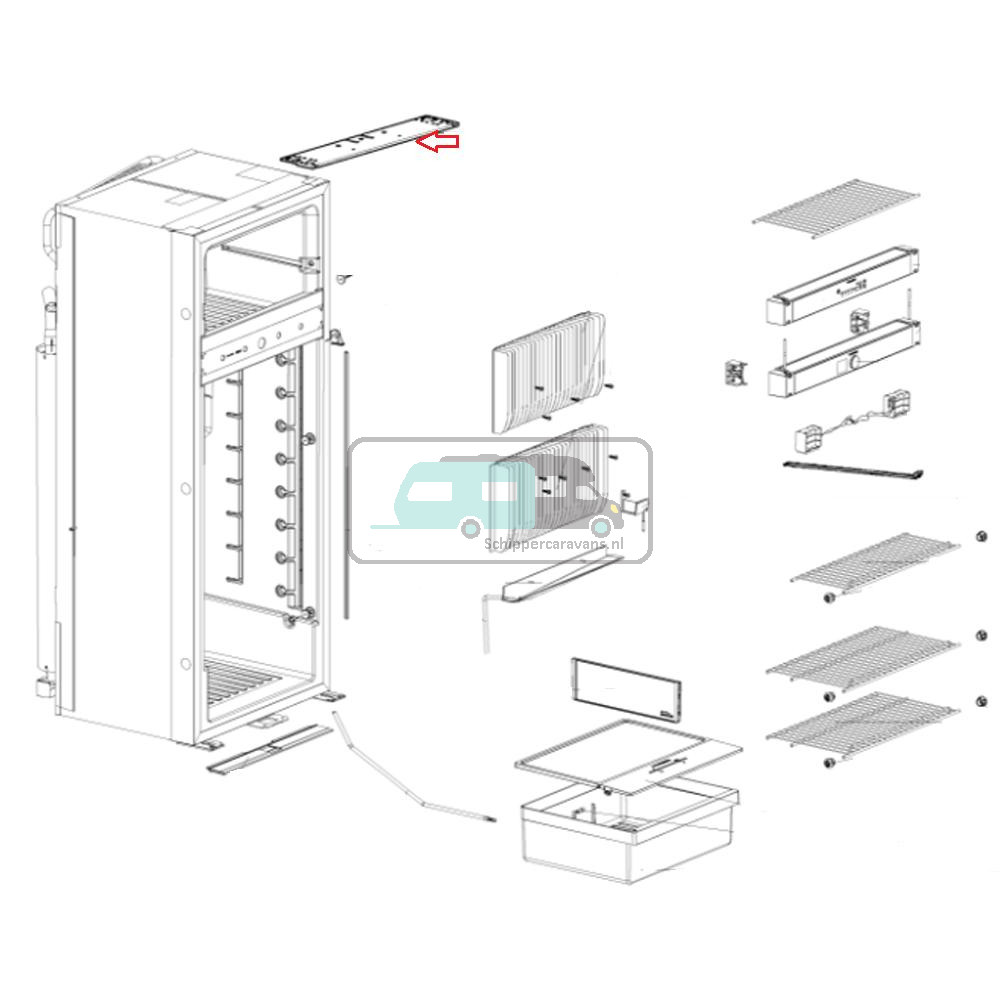 Schippercaravans.nl