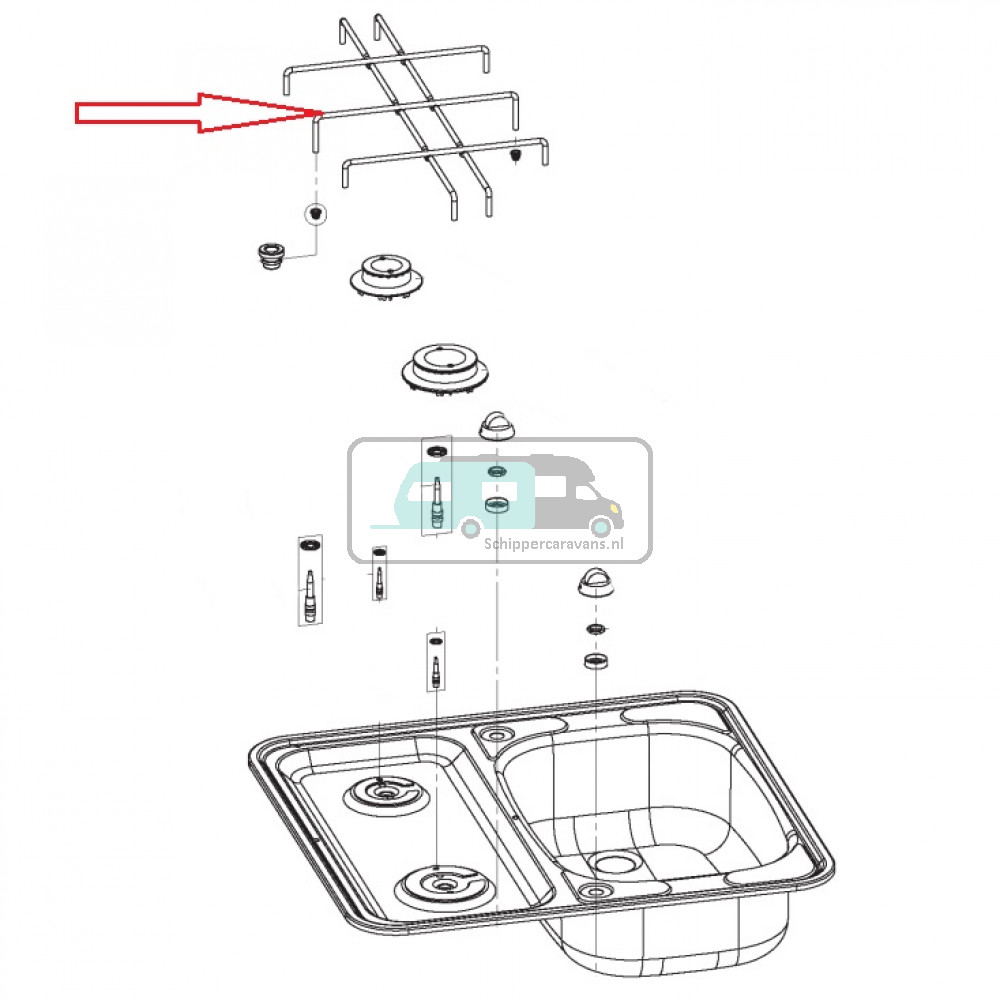 Schippercaravans.nl