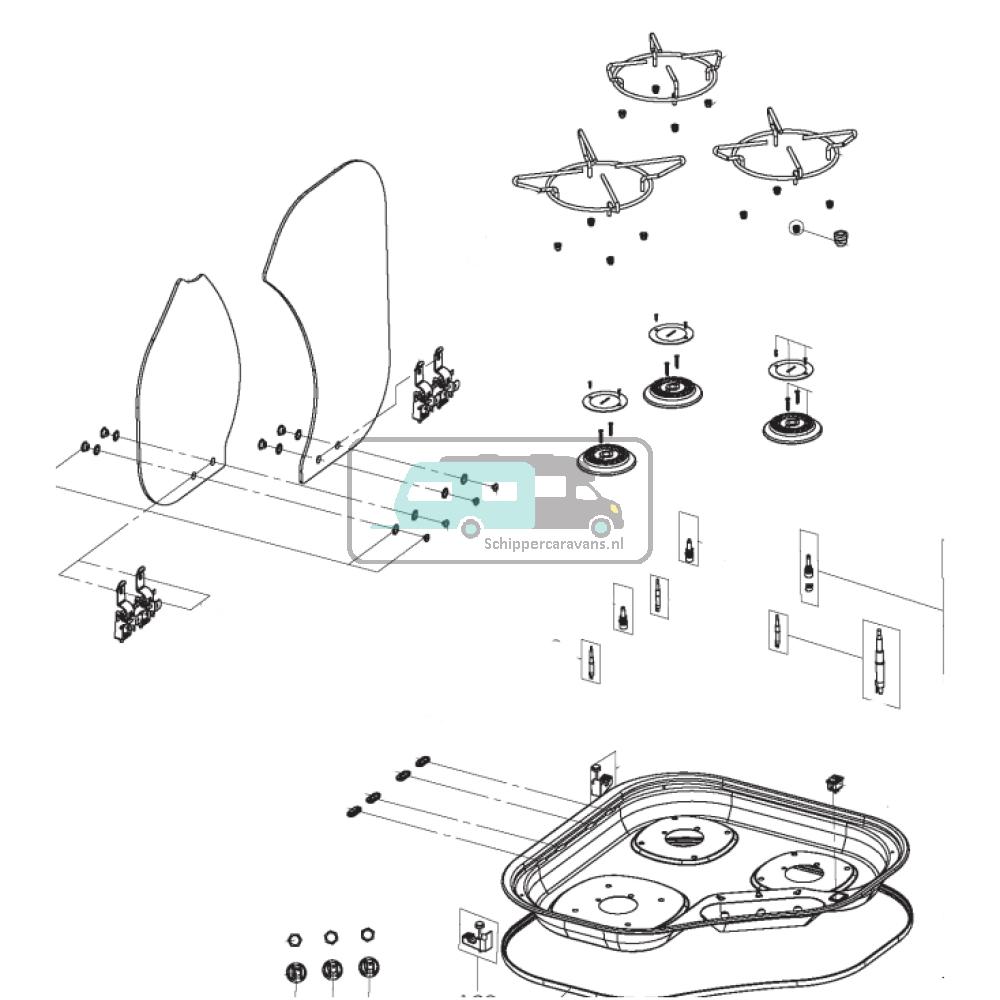 Schippercaravans.nl