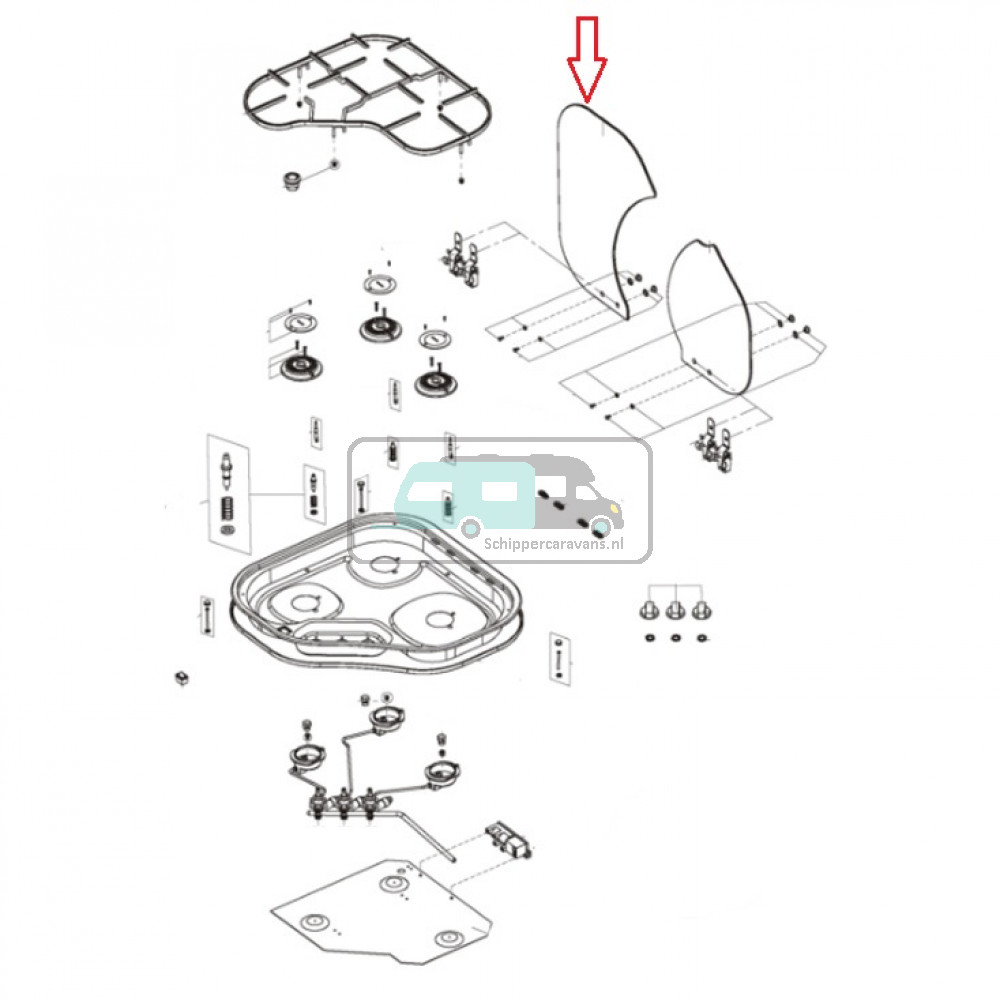 Schippercaravans.nl