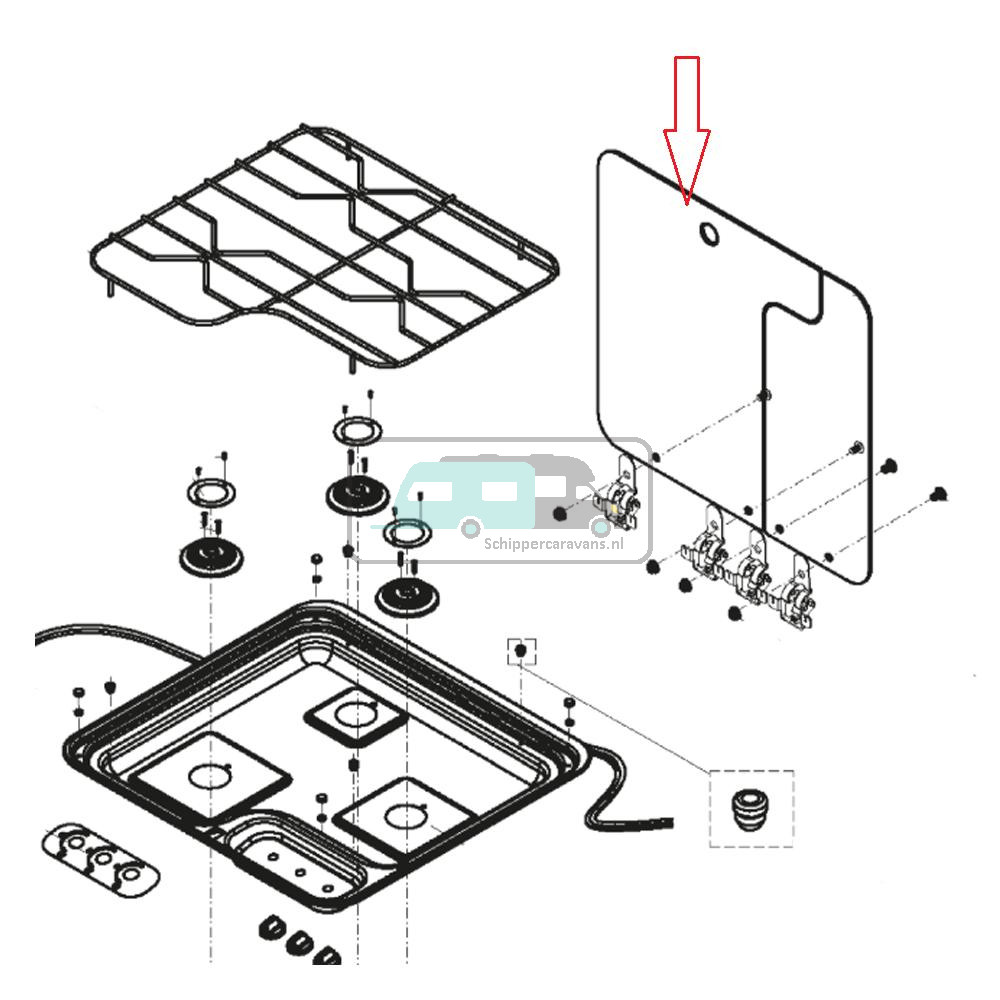 Schippercaravans.nl