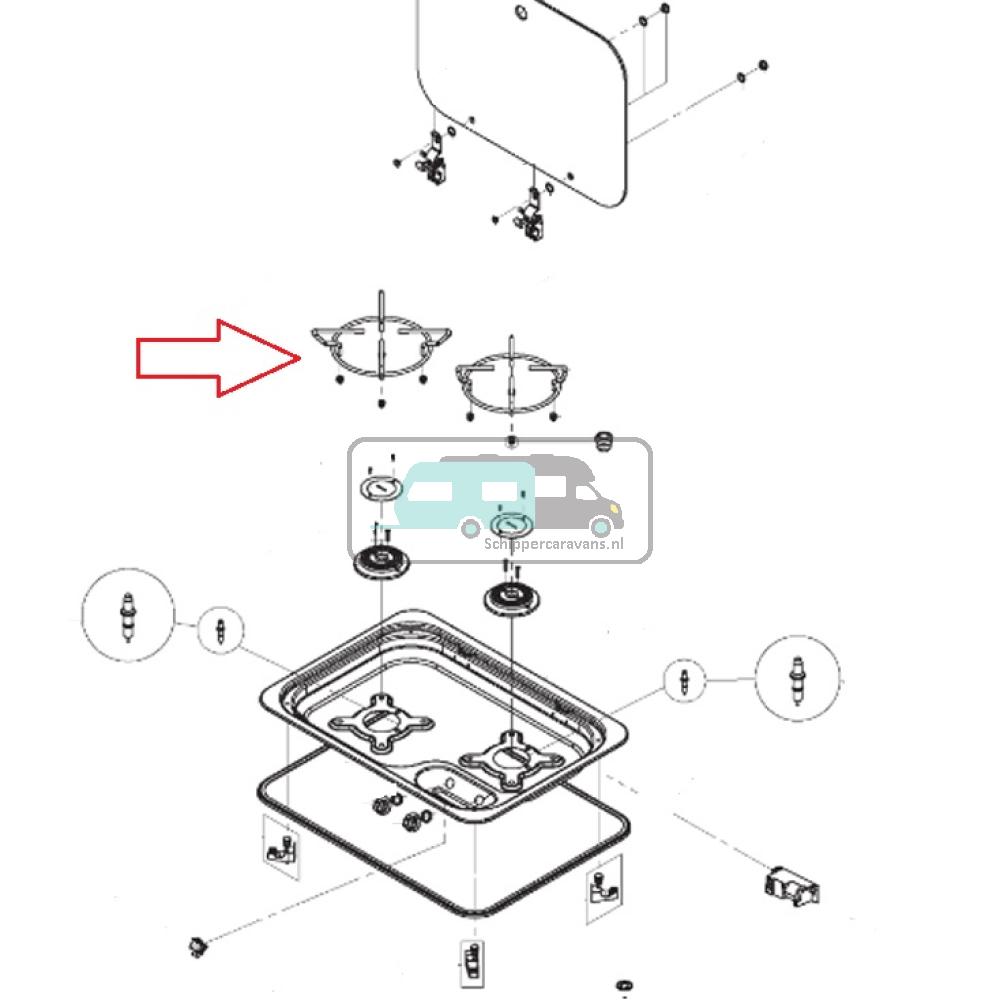 Schippercaravans.nl