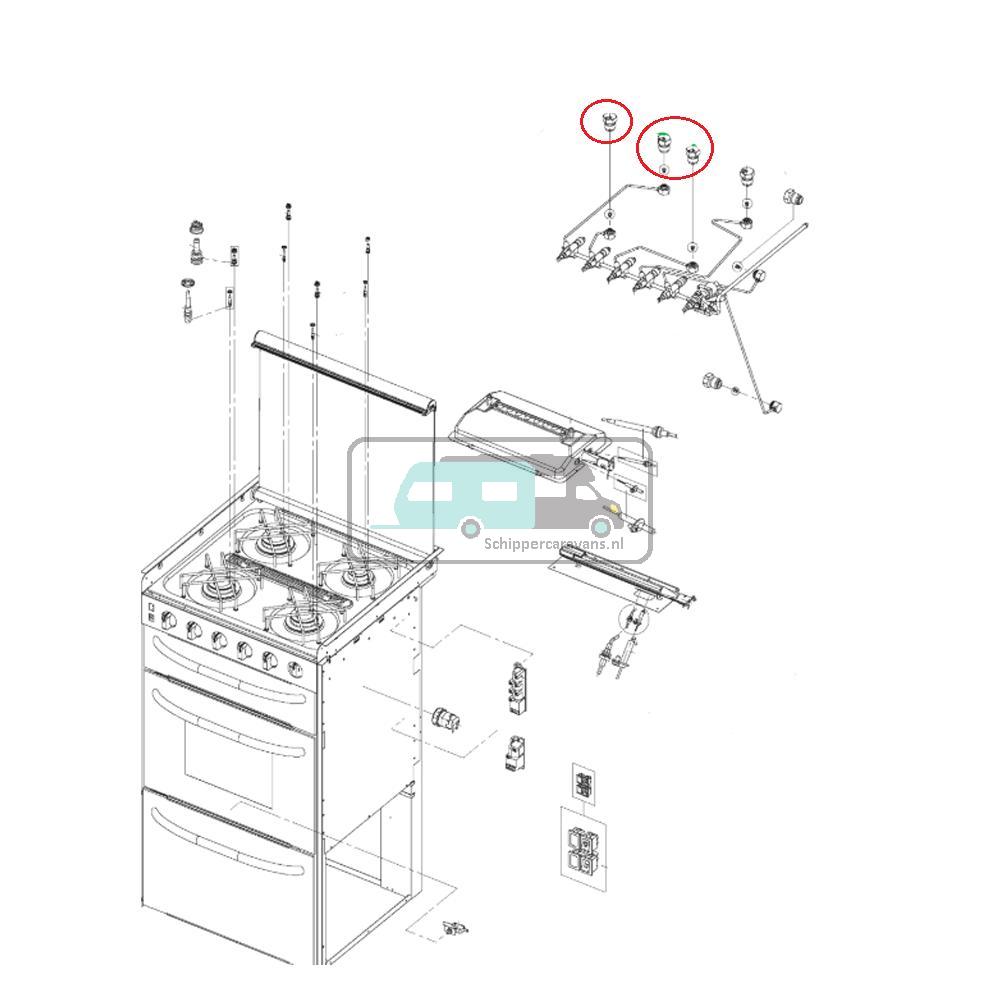 Schippercaravans.nl