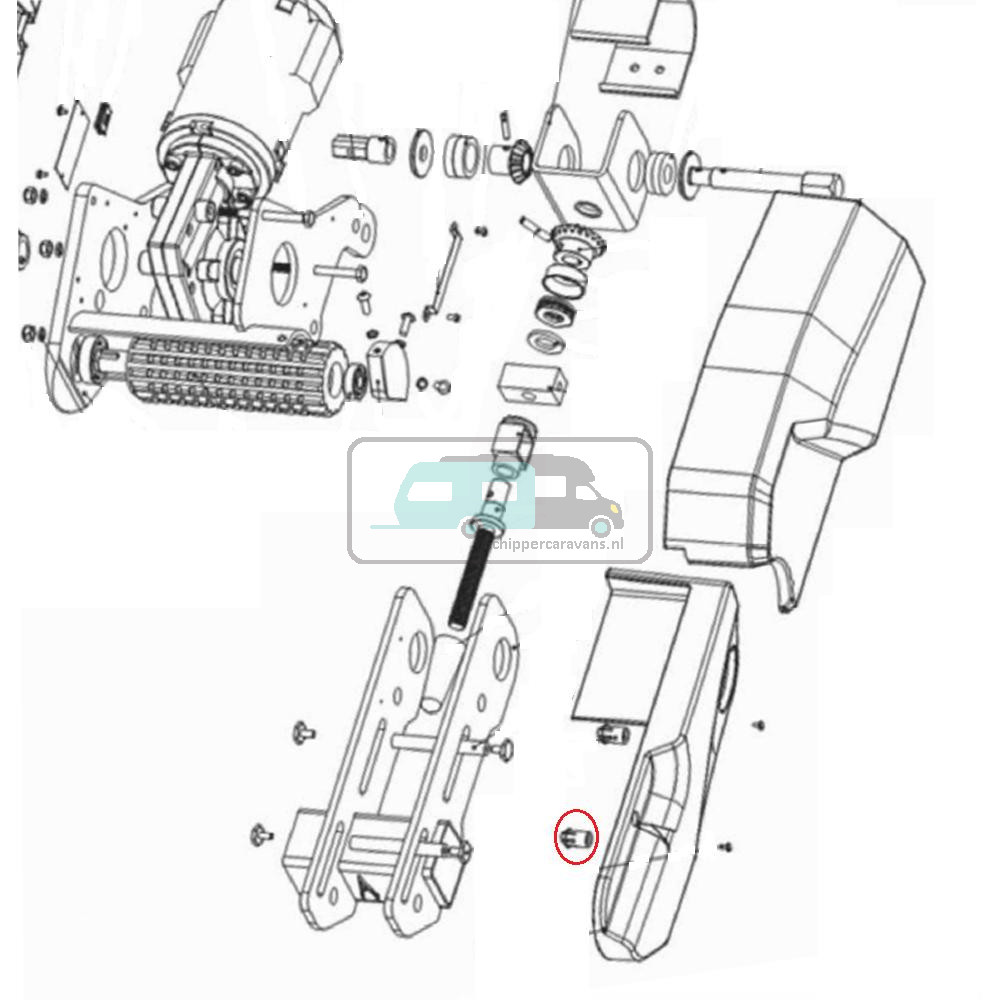 chippercaravans.nl