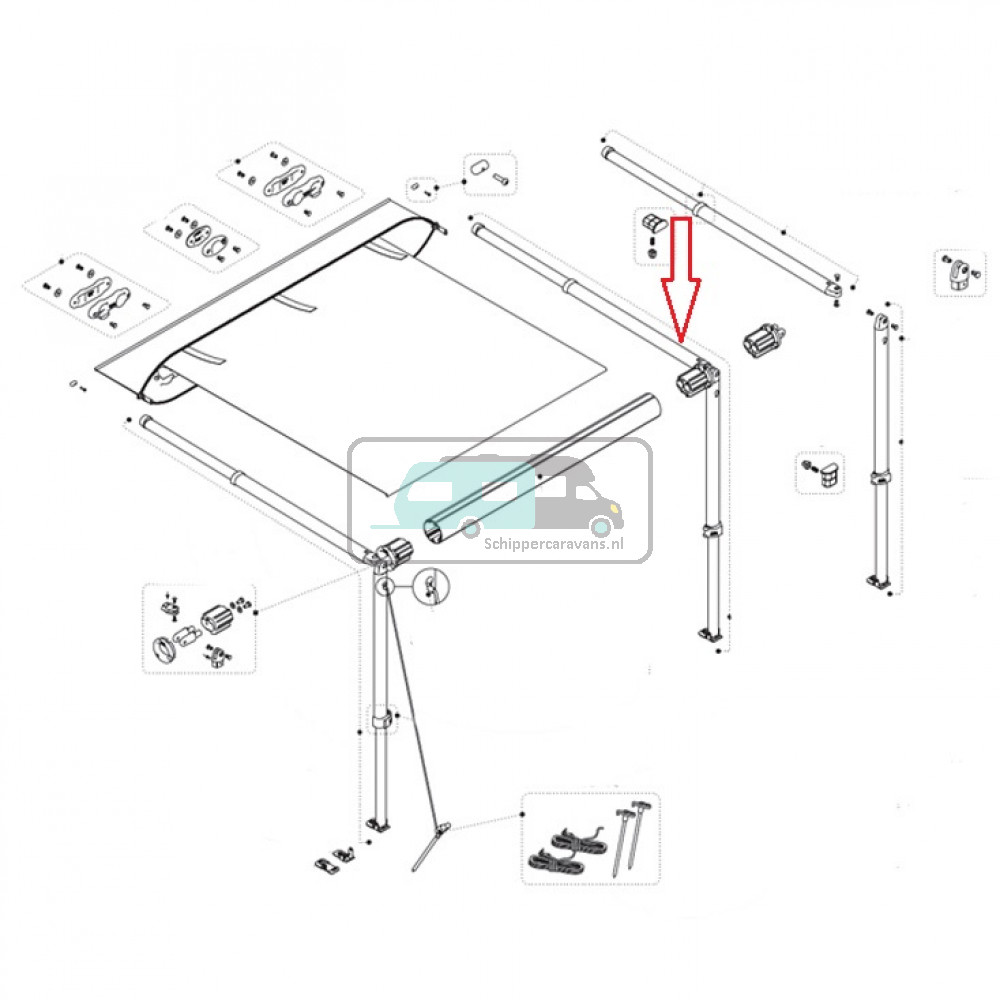 Schippercaravans.nl