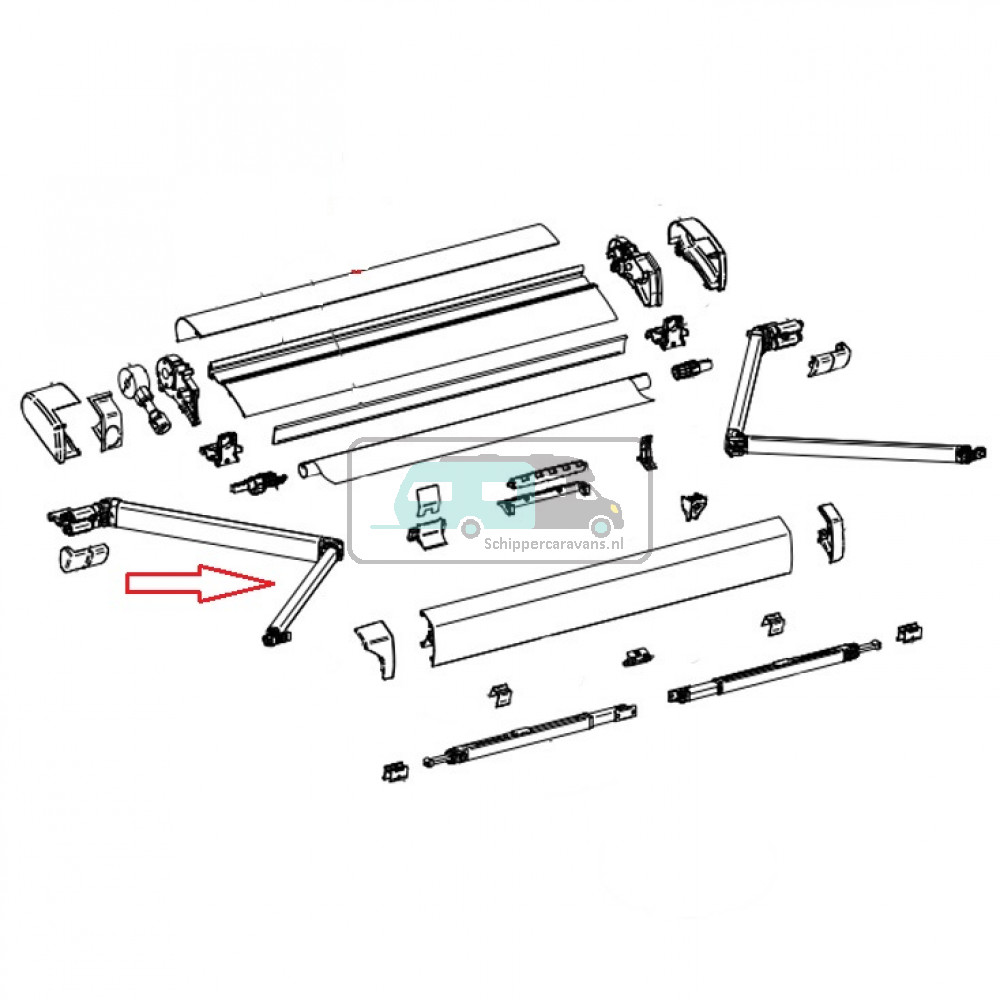 Schippercaravans.nl