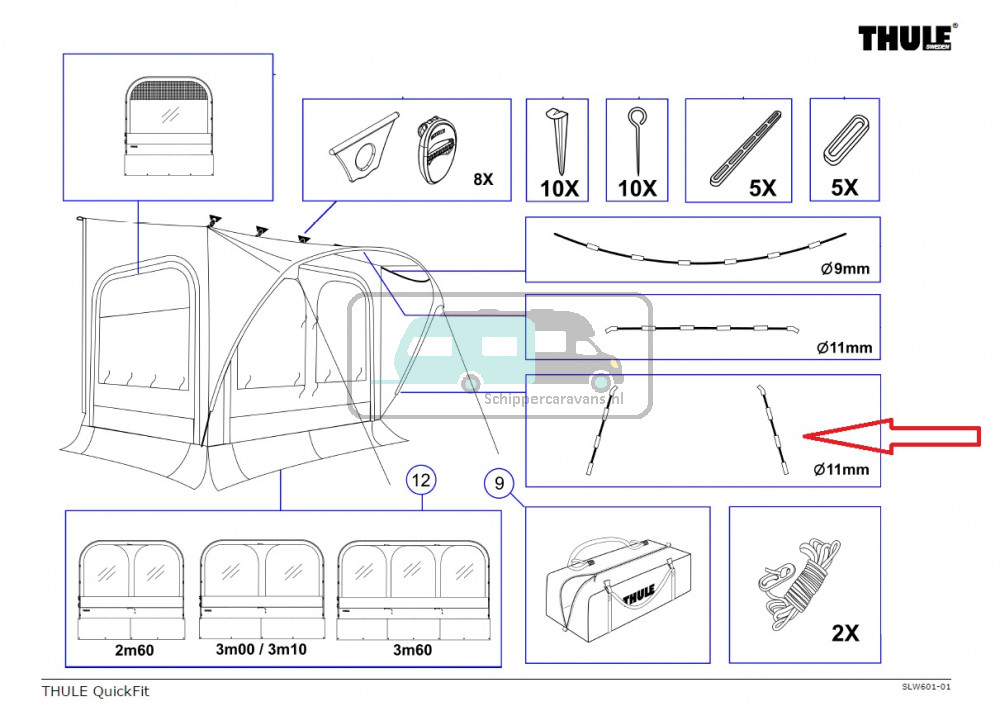 THULE SWEDEN

8X

10X

10X

5X

5X

Ø9mm

Ø11mm

Schippercaravans.nl

Ø11mm

12

9

2m60

3m00 / 3m10

3m60

Thule

2X

THULE QuickFit

SLW601-01